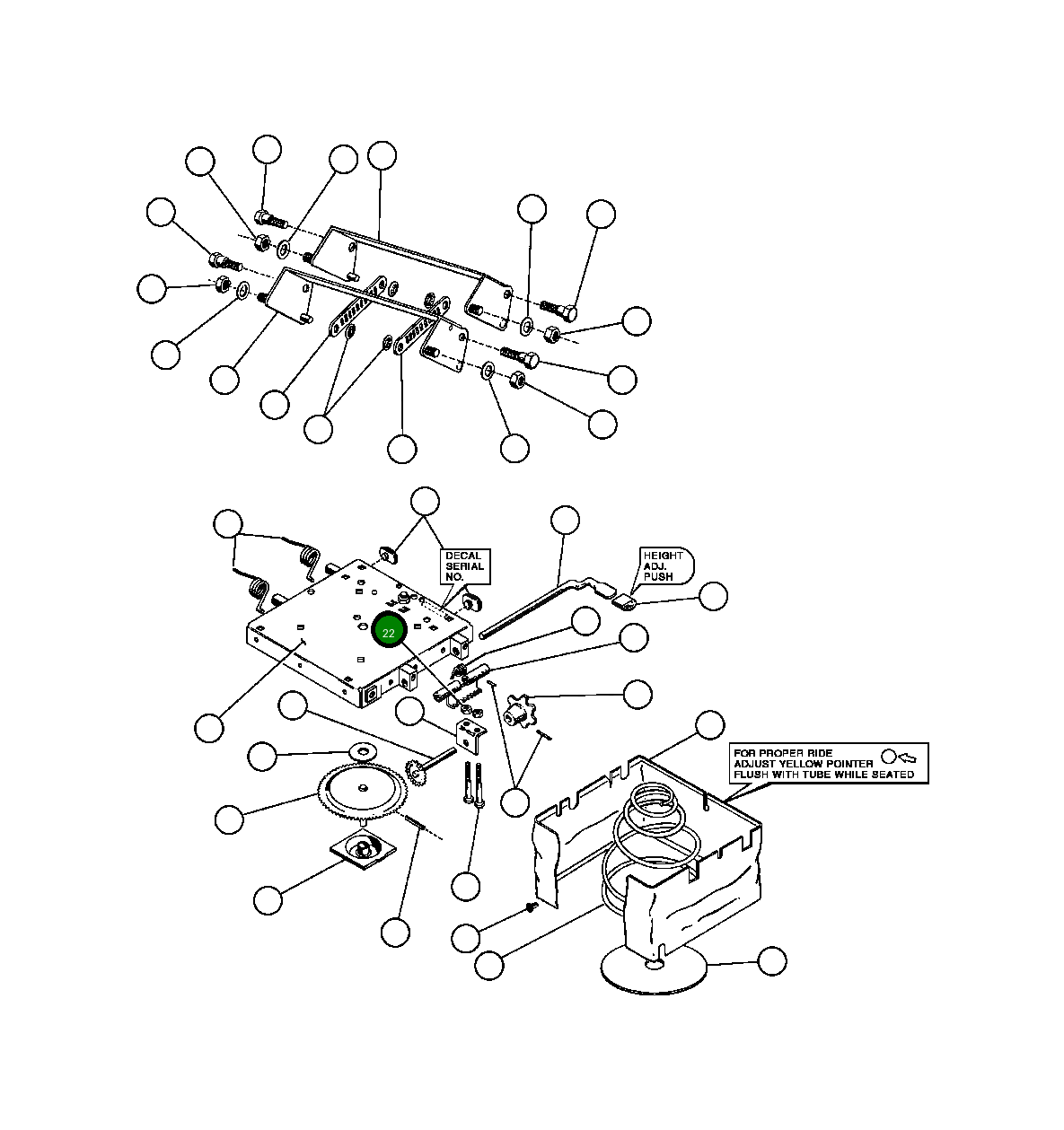 DECAL SERIAL NO.

HEIGHT ADJ. PUSH

22

FOR PROPER RIDE ADJUST YELLOW POINTER FLUSH WITH TUBE WHILE SEATED