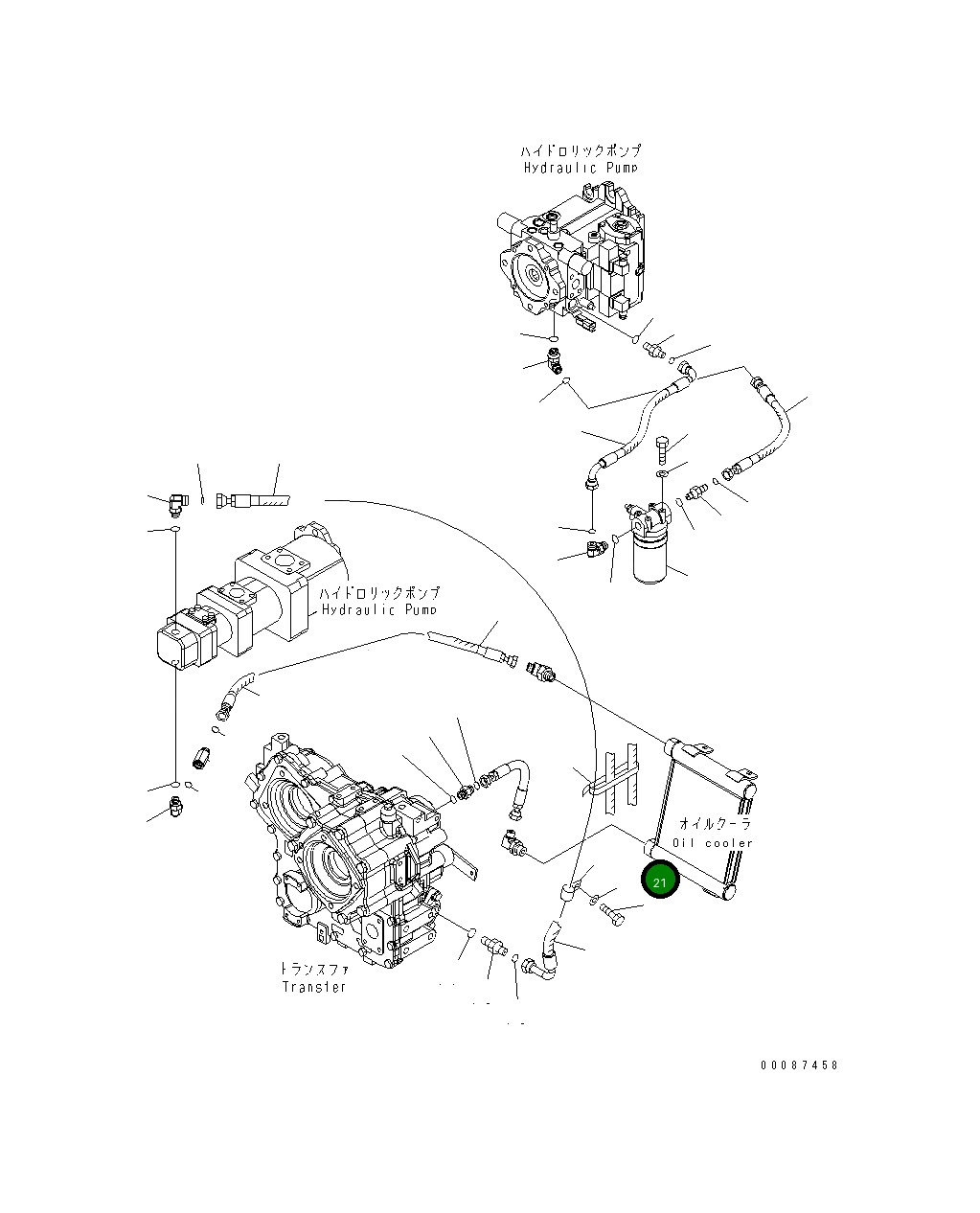 ハイドロリックポンプ
Hydraulic Pump

ハイドロリックポンプ
Hydraulic Pump

オイルクーラ
Oil cooler

21

トランスファ
Transfer

00087458