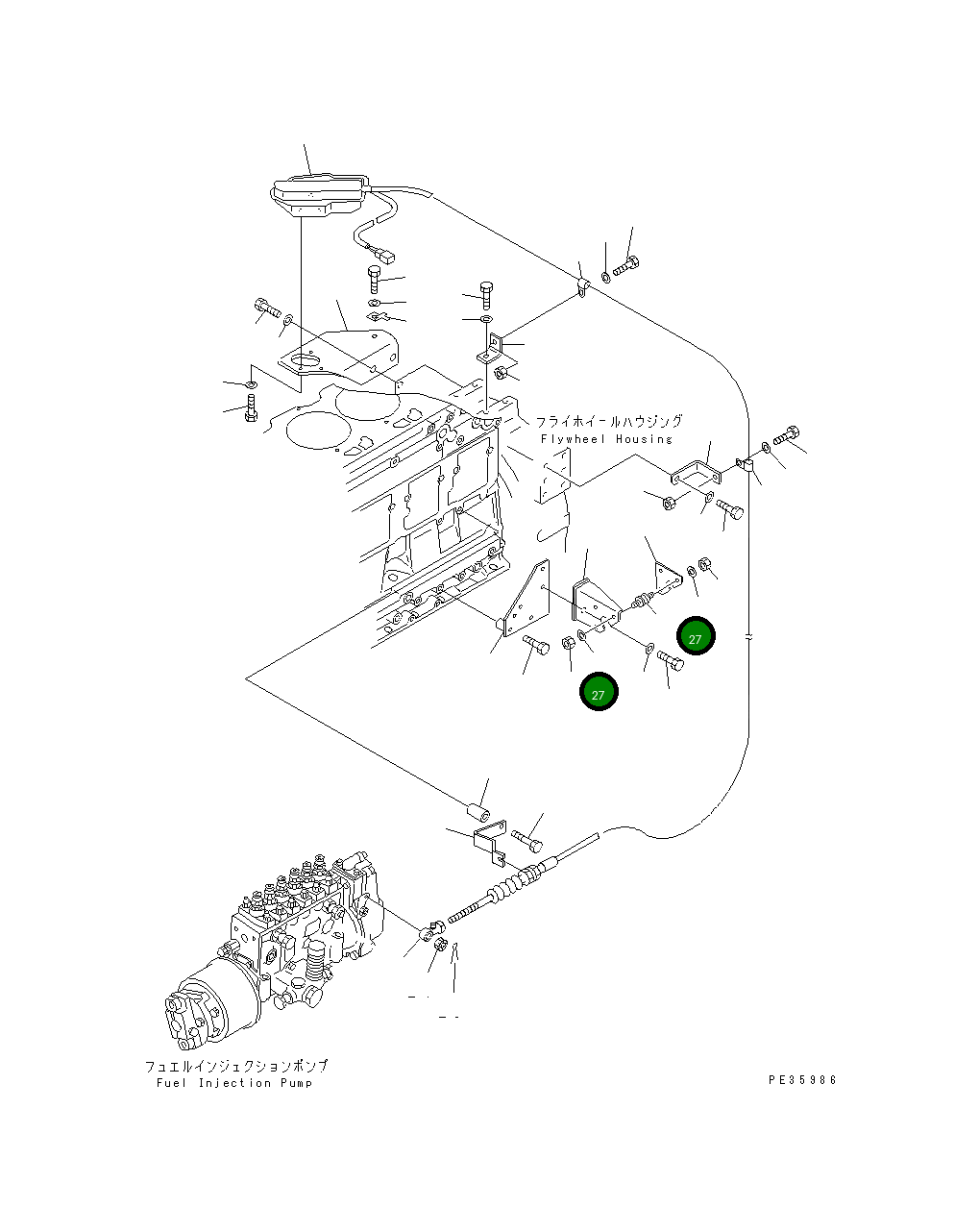 フライホイールハウジング
Flywheel Housing

27

27

フュエルインジェクションポンプ
Fuel Injection Pump

PE35986