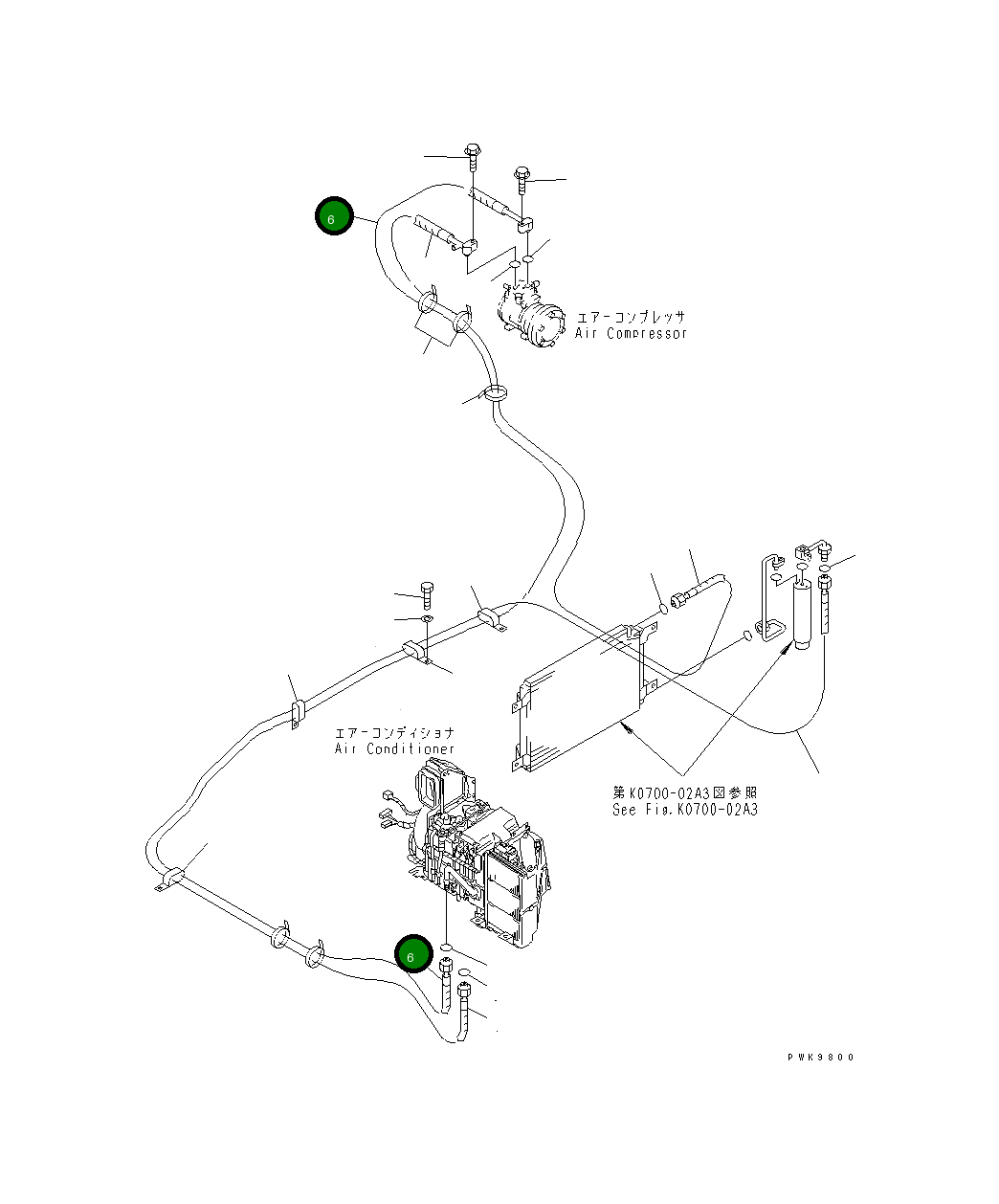 6

エアーコンプレッサ
Air Compressor

エアーコンディショナ
Air Conditioner

第K0700-02A3図参照
See Fig.K0700-02A3

6

PWK9800