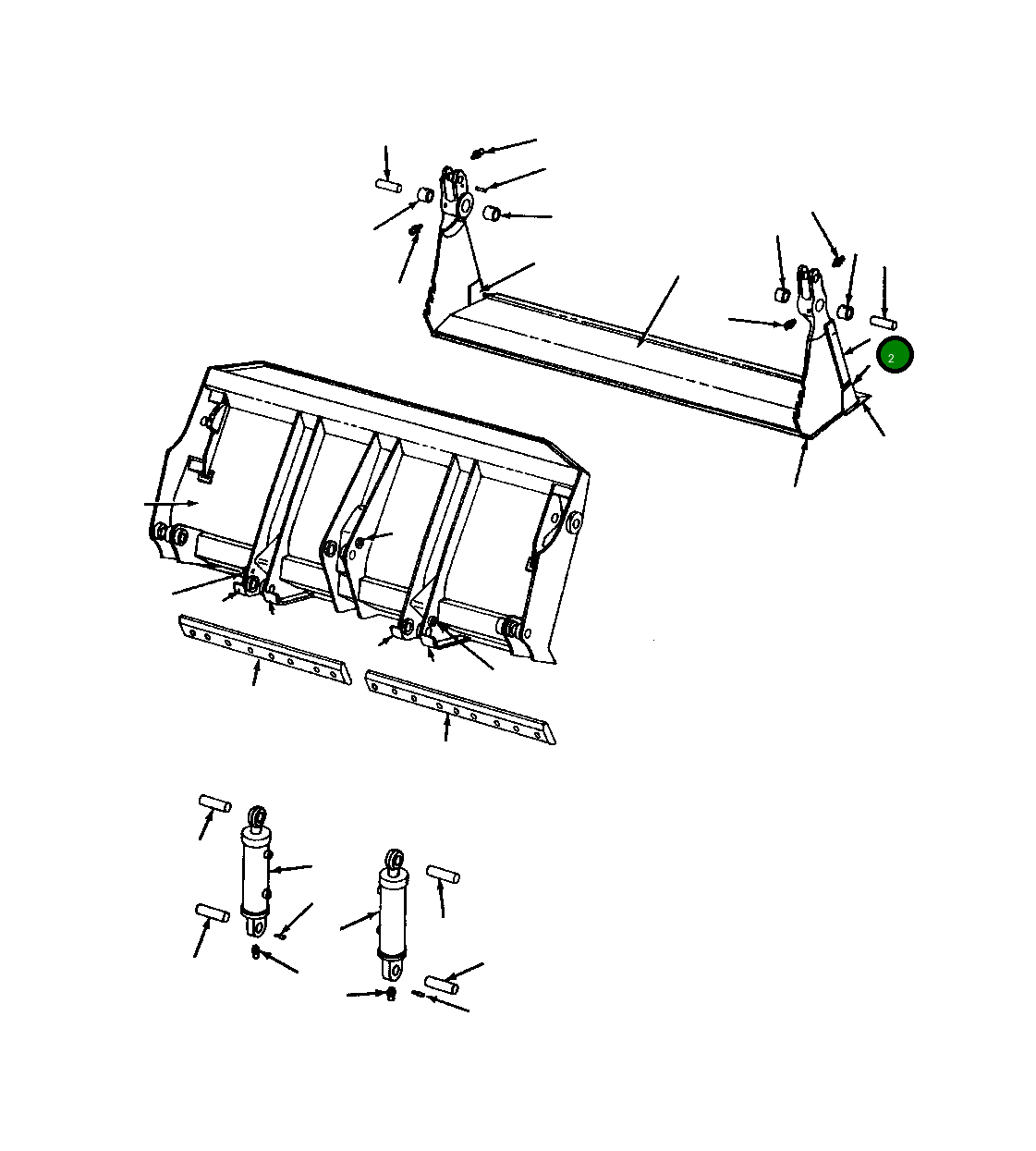 2