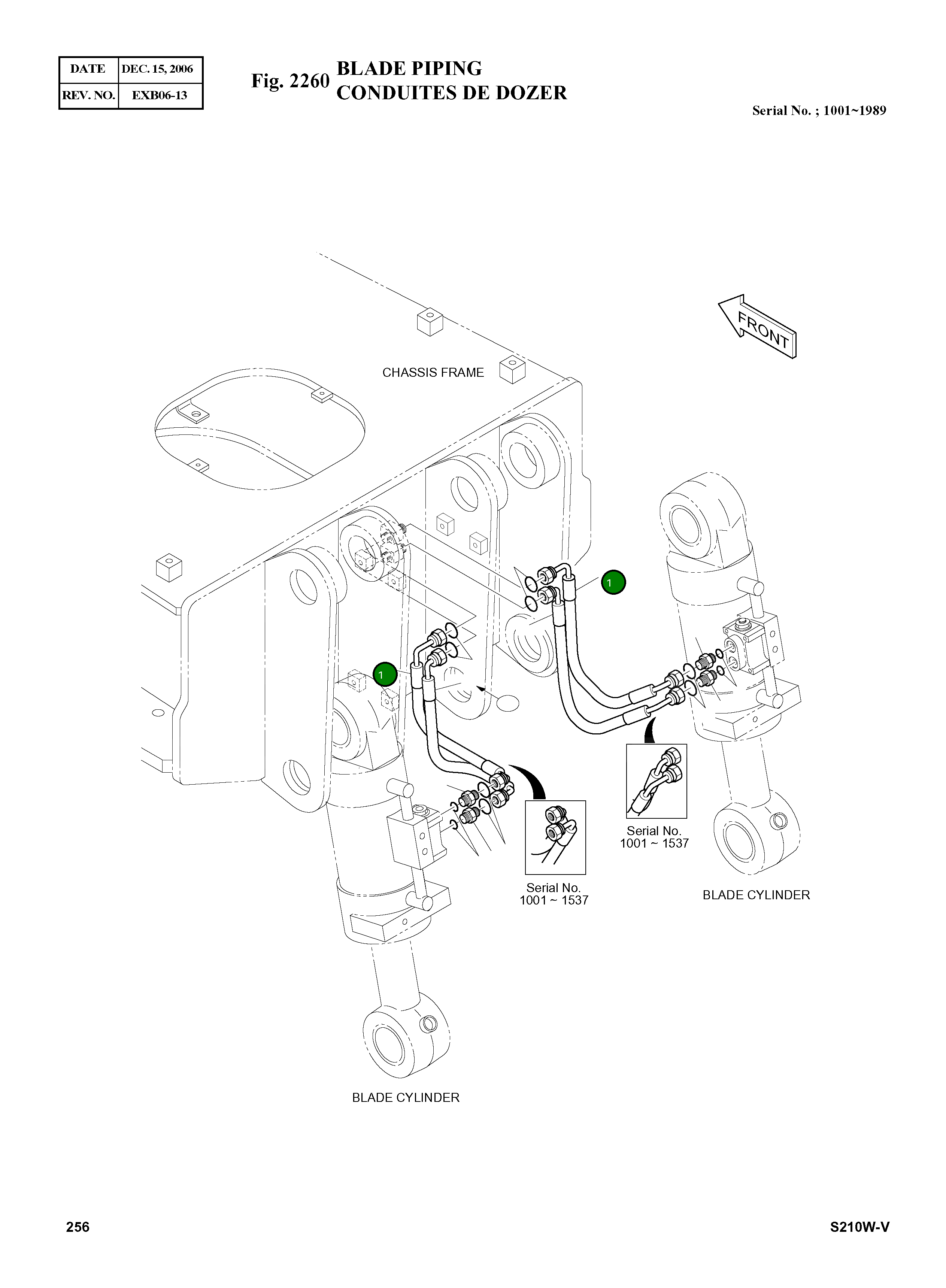 | DATE | DEC. 15, 2006 |
|---|---|
| REV. NO. | EXB06-13 |

Fig. 2260 BLADE PIPING
CONDUITES DE DOZER

Serial No. ; 1001~1989

FRONT

CHASSIS FRAME

1

1

Serial No.
1001 ~ 1537

Serial No.
1001 ~ 1537

BLADE CYLINDER

BLADE CYLINDER

256

S210W-V