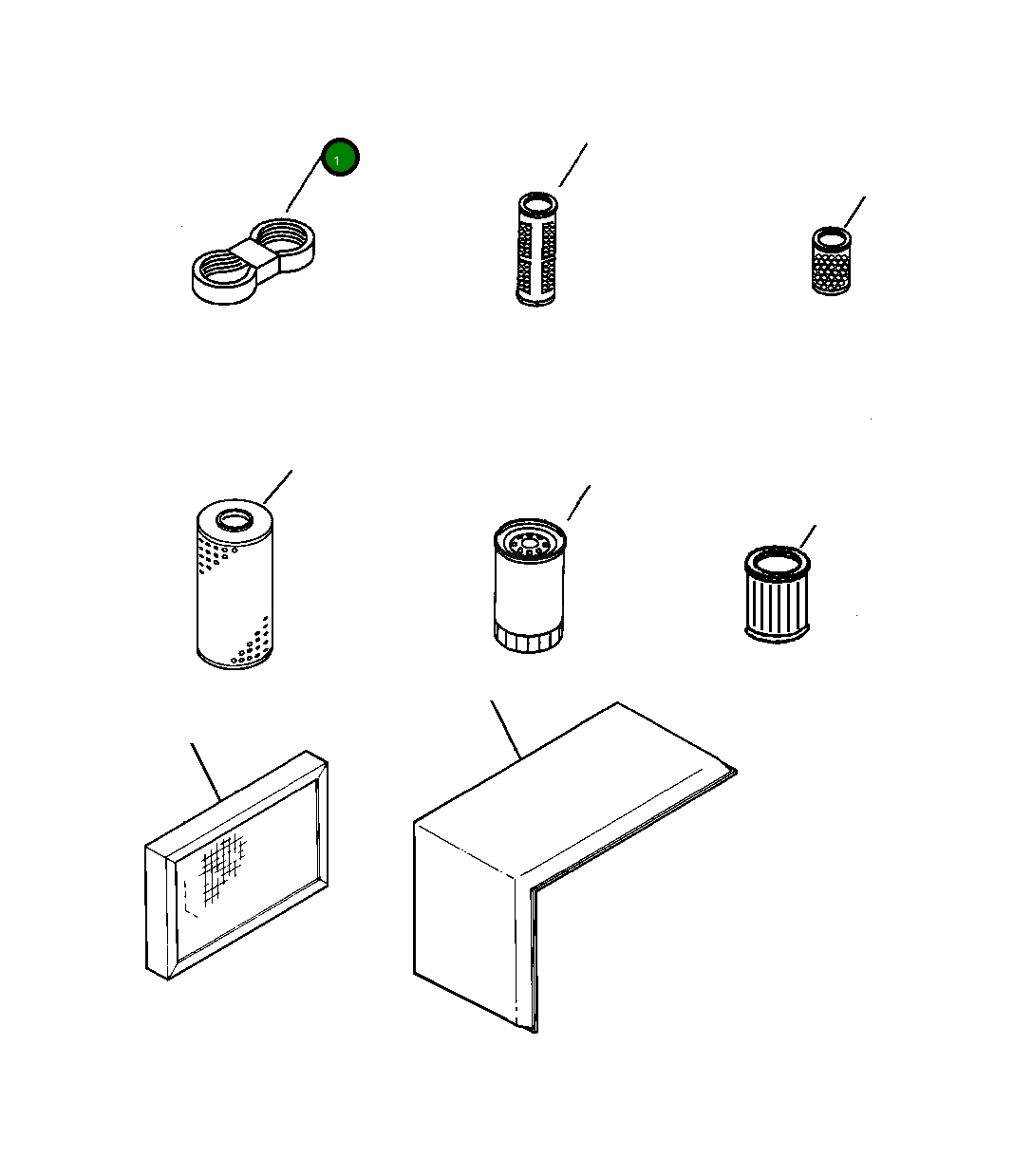 1