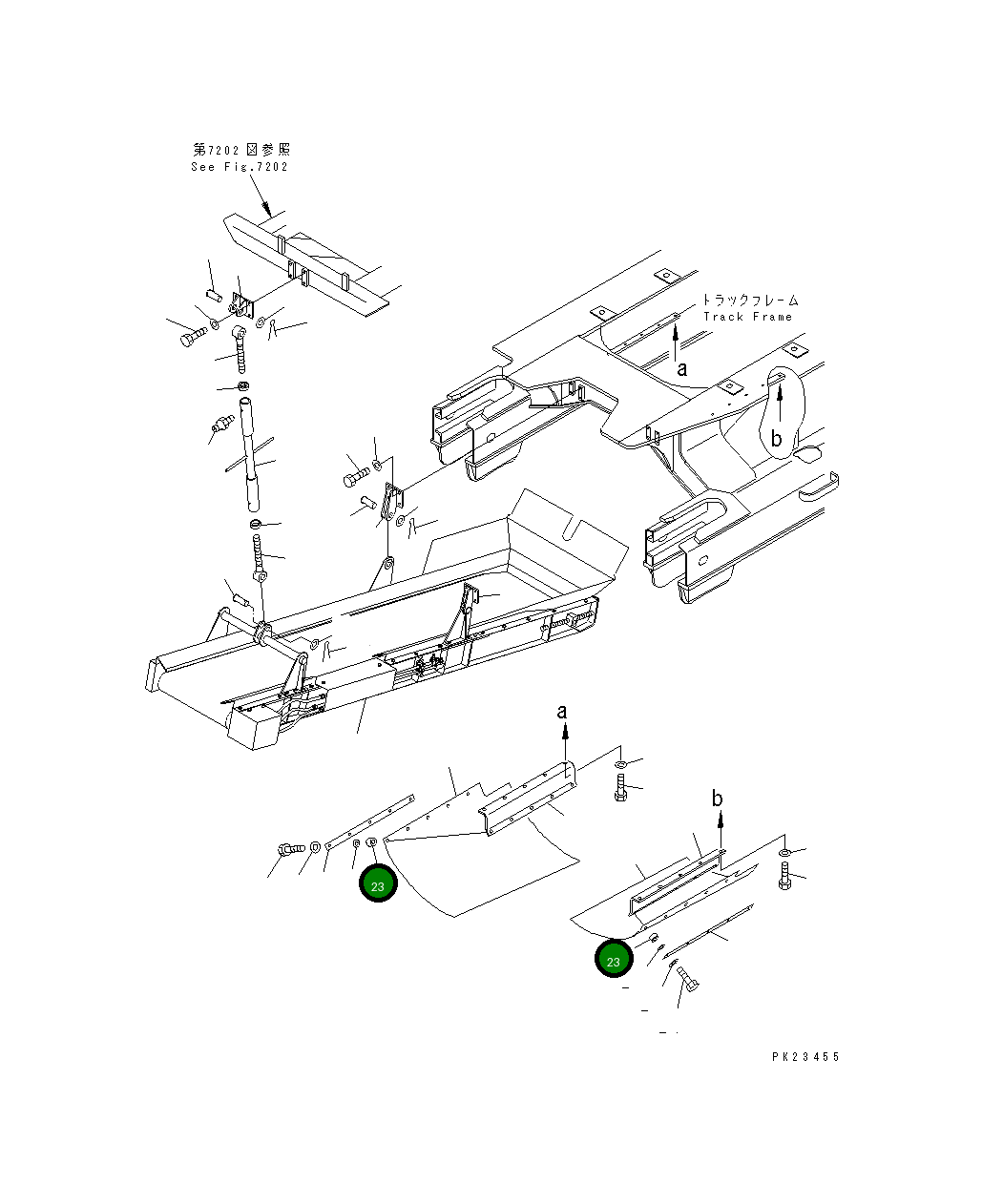 第7202図参照
See Fig.7202

トラックフレーム
Track Frame

a

b

a

b

23

23

PK23455