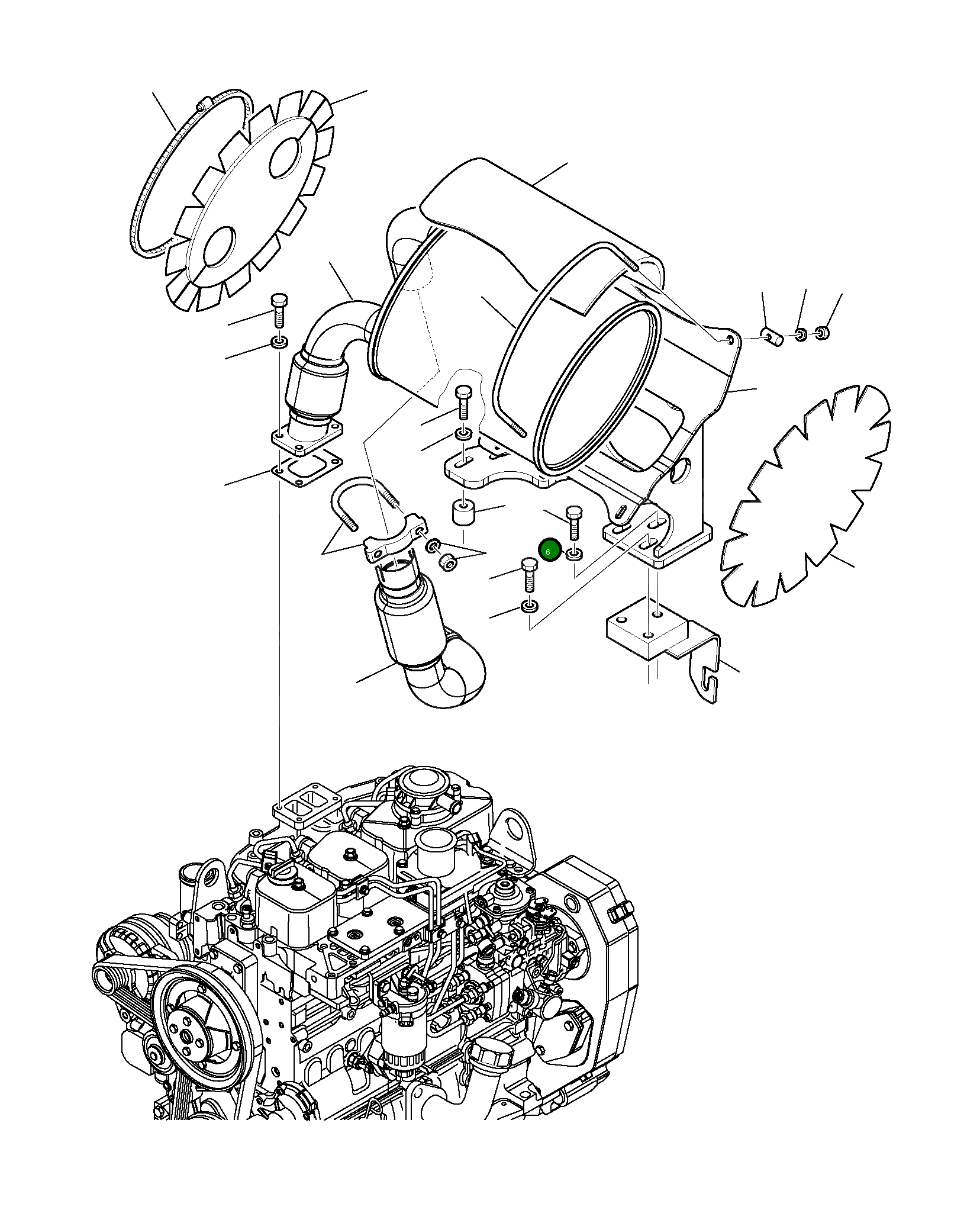 6