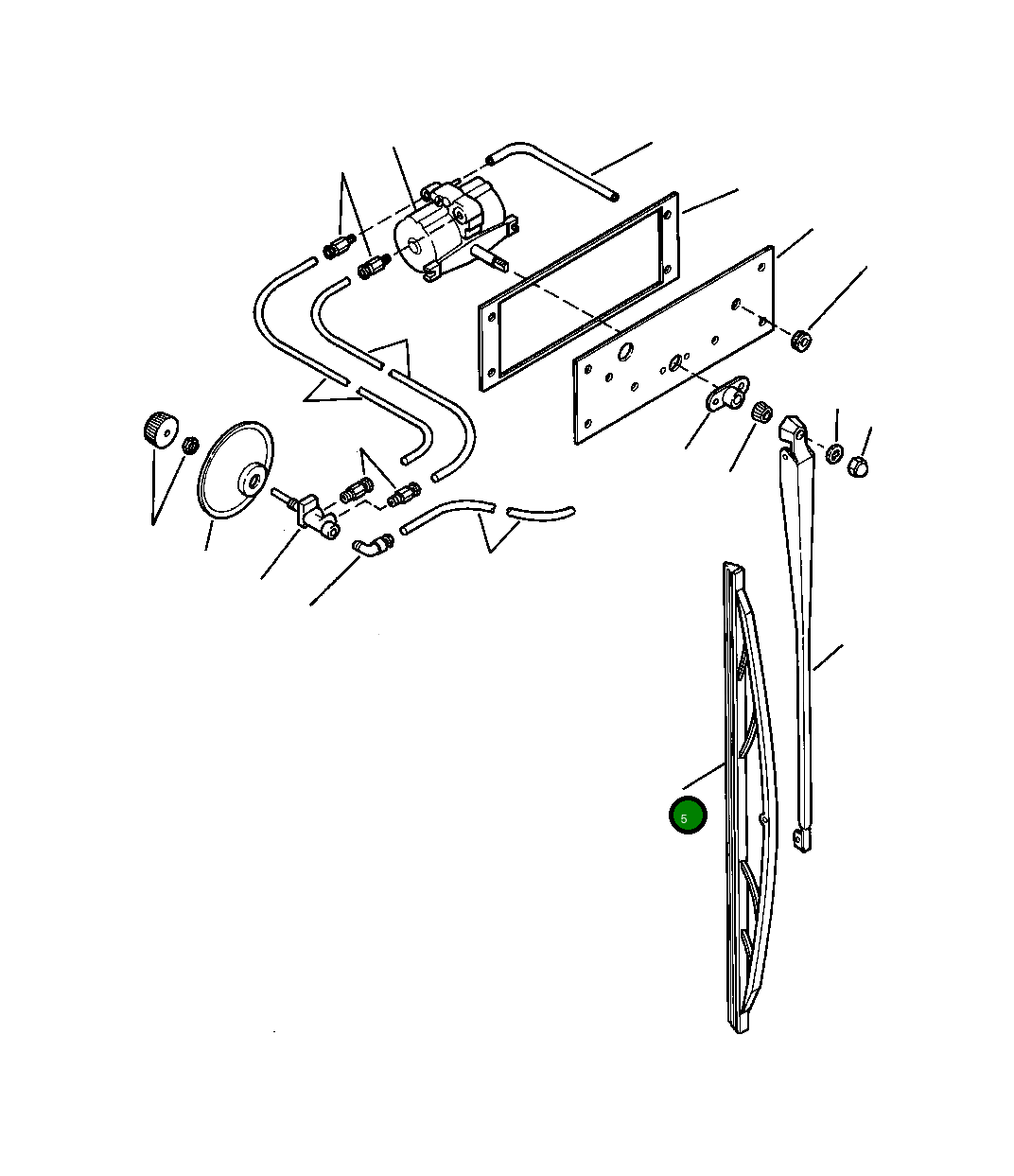 5