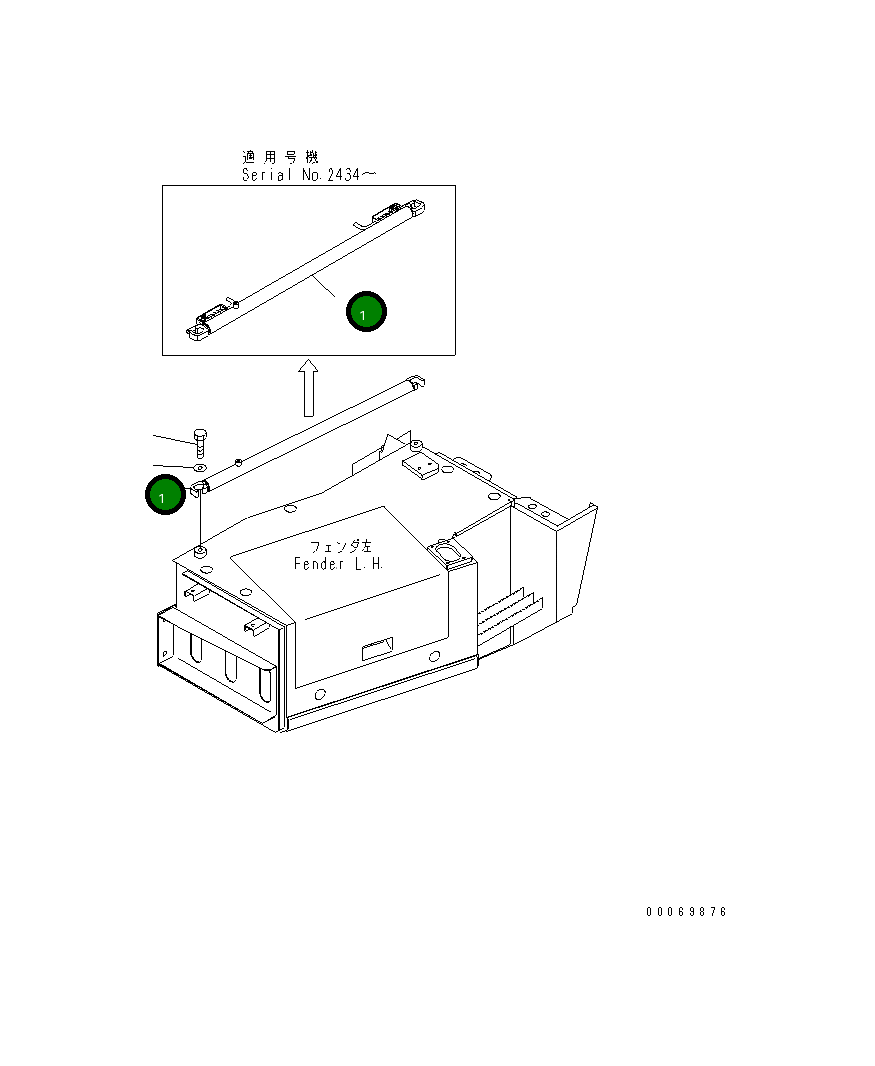 適用号機
Serial No.2434～

1

1

フェンダ左
Fender L.H.

00069876