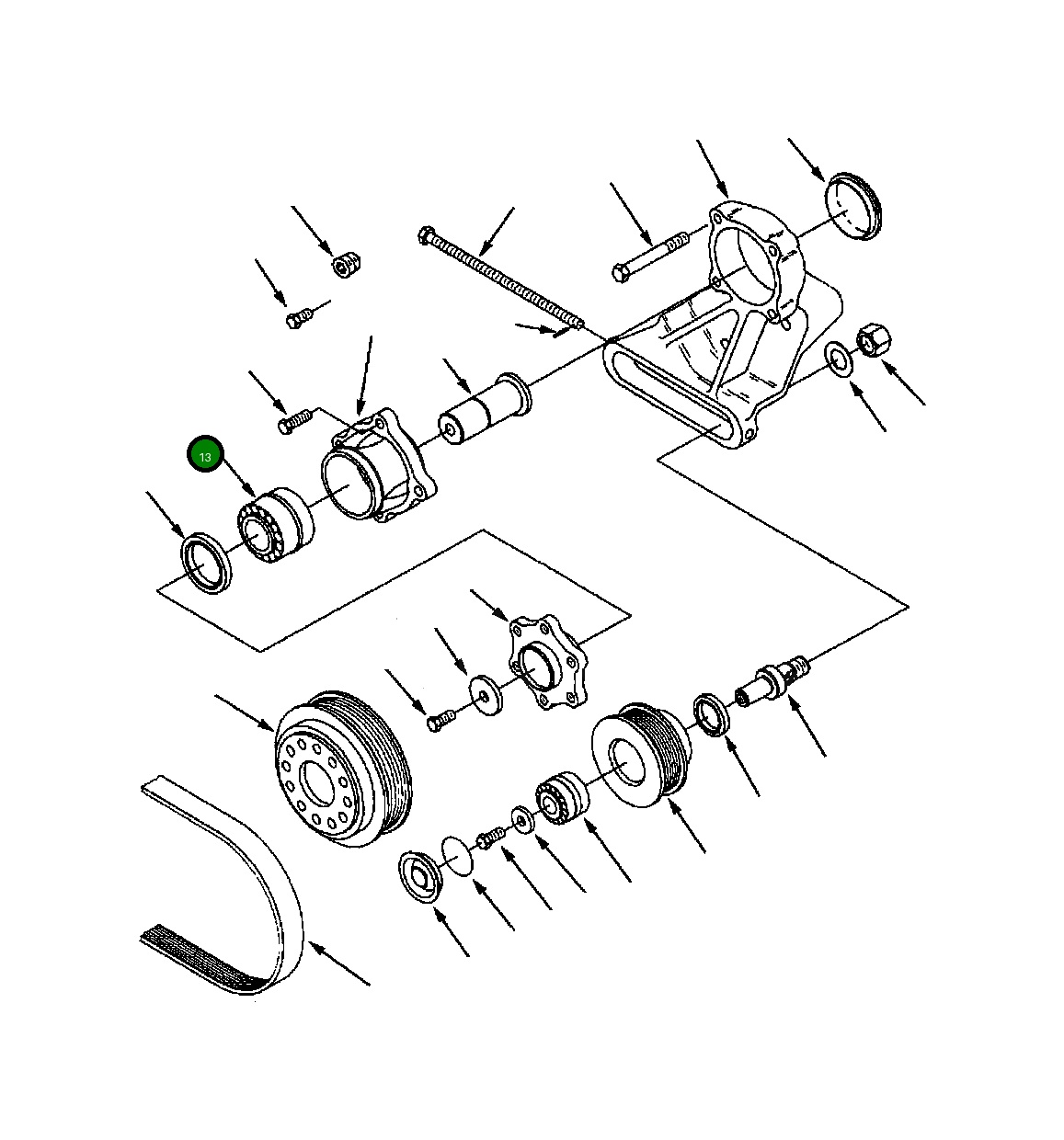 13