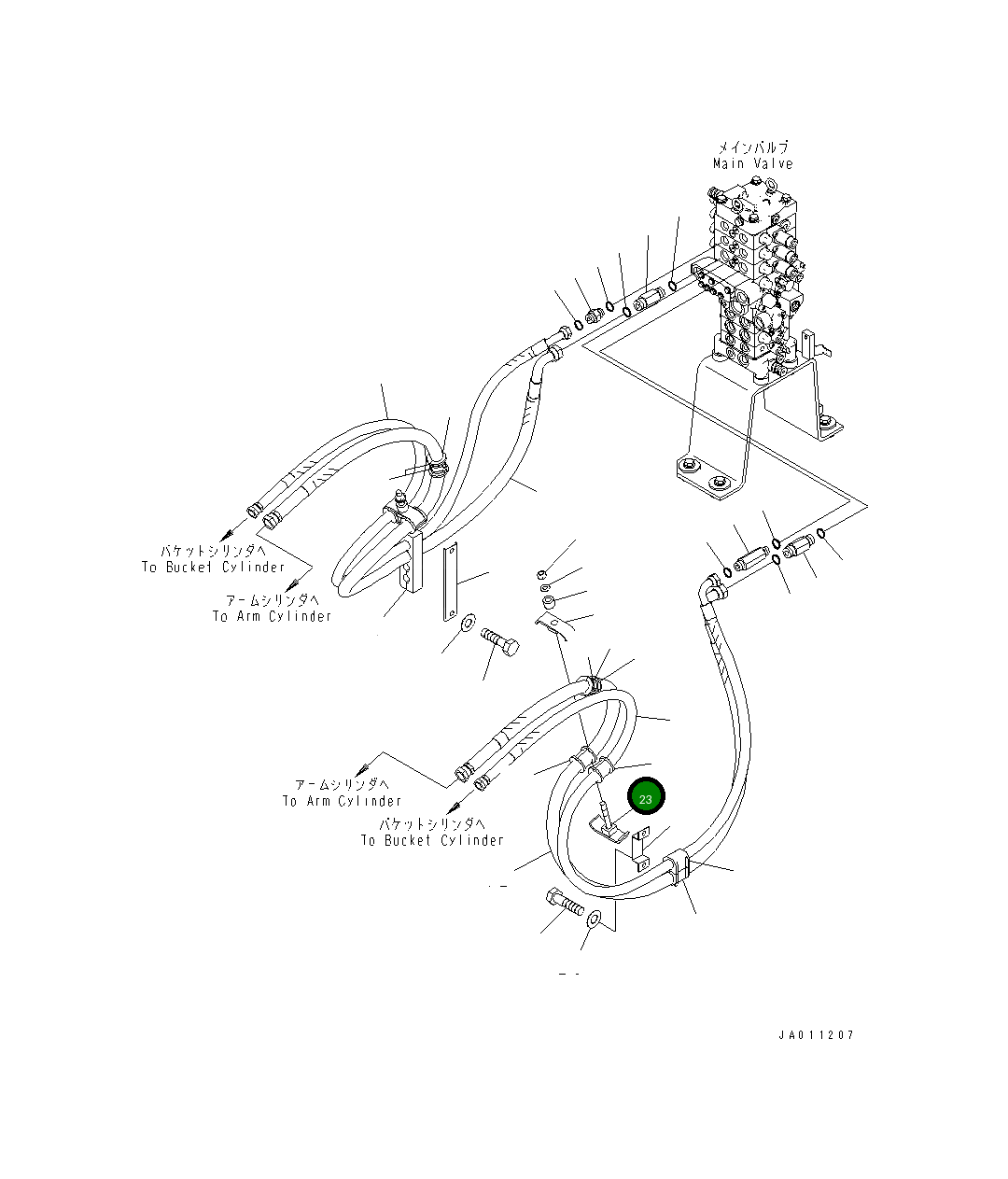 メインバルブ
Main Valve

バケットシリンダへ
To Bucket Cylinder

アームシリンダへ
To Arm Cylinder

アームシリンダへ
To Arm Cylinder

バケットシリンダへ
To Bucket Cylinder

23

JA011207