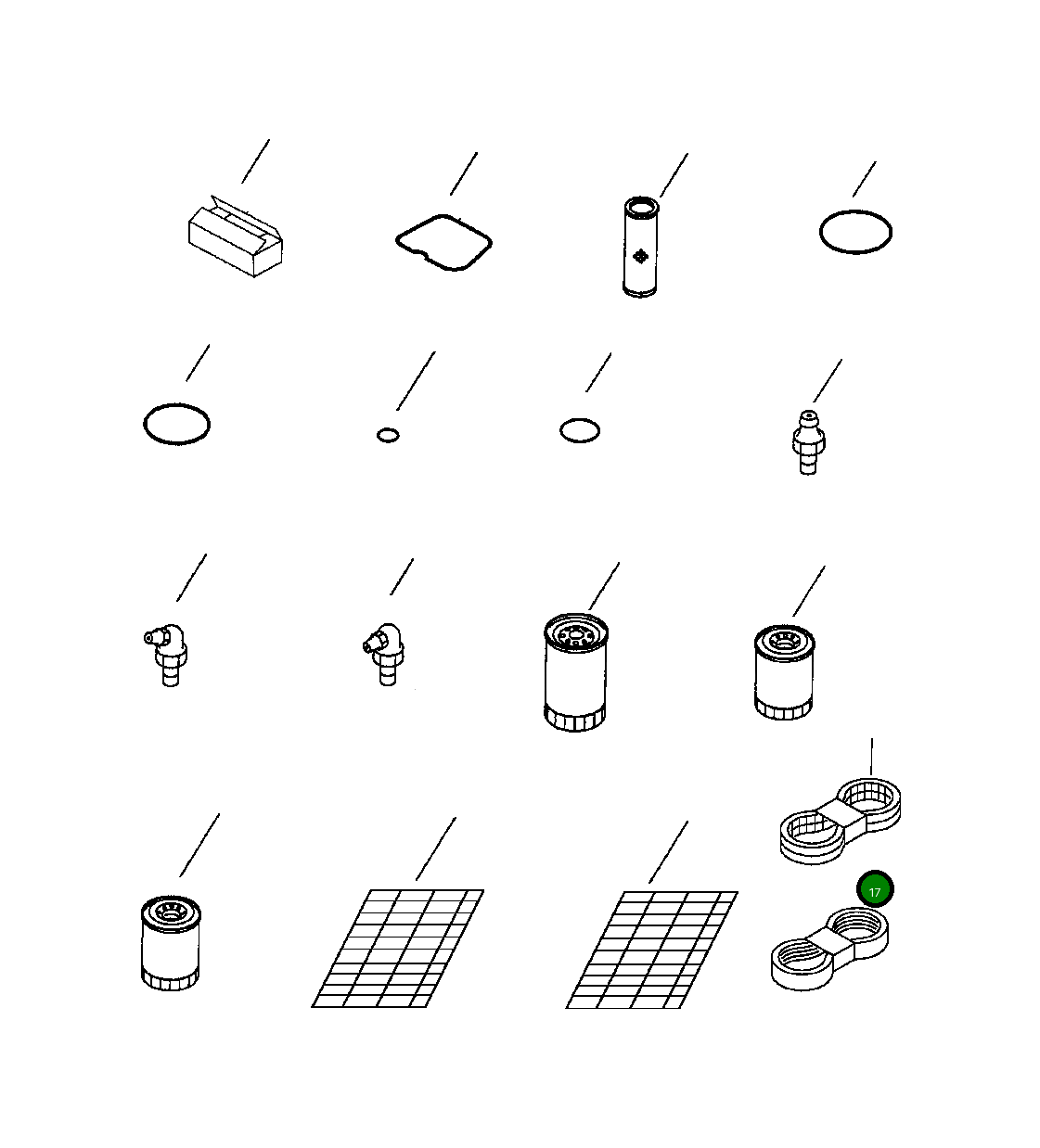 17