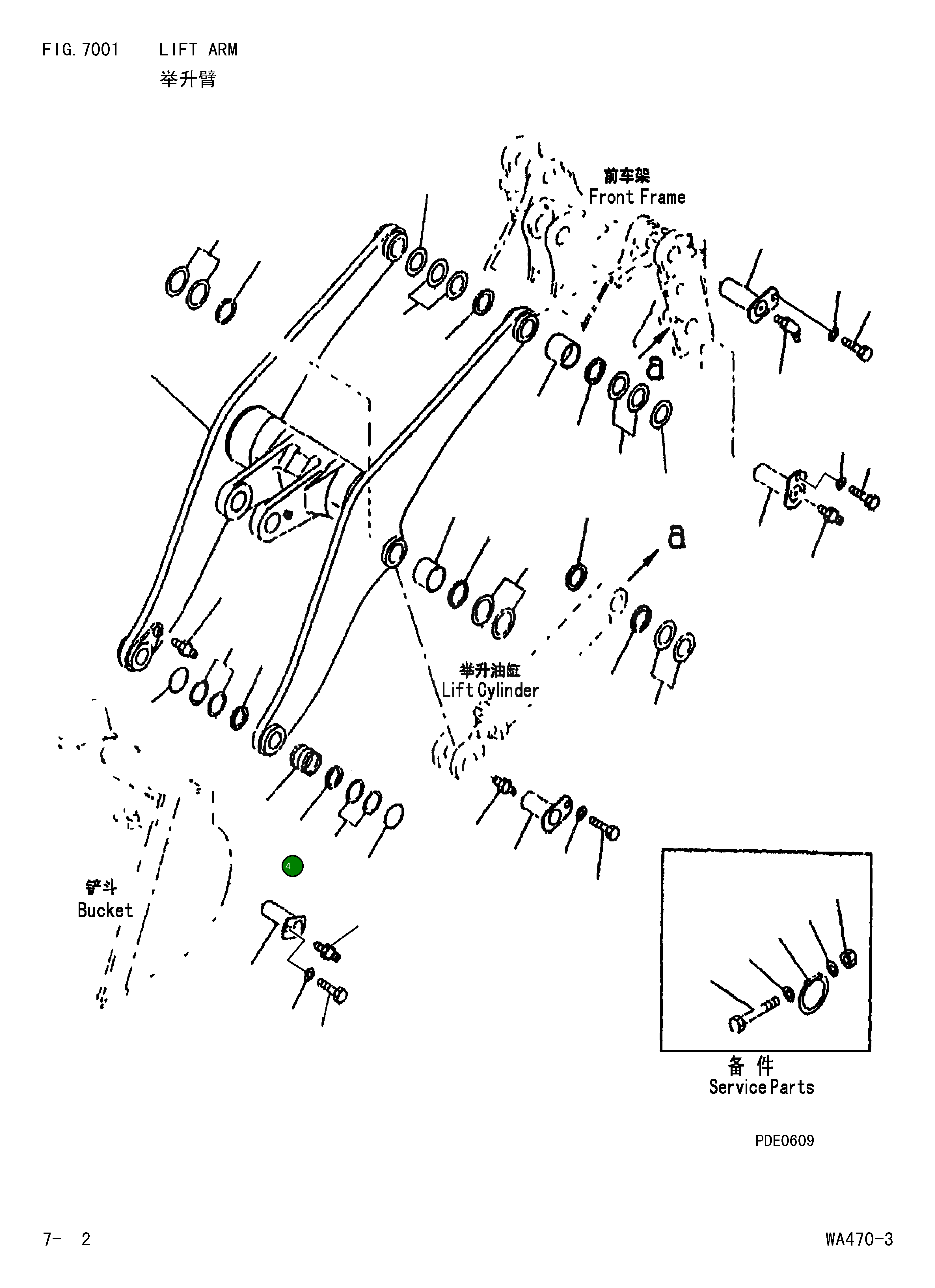 FIG. 7001　　LIFT ARM
举升臂

前车架
Front Frame

a

a

举升油缸
Lift Cylinder

4

铲斗
Bucket

备 件
Service Parts

PDE0609

7- 2

WA470-3