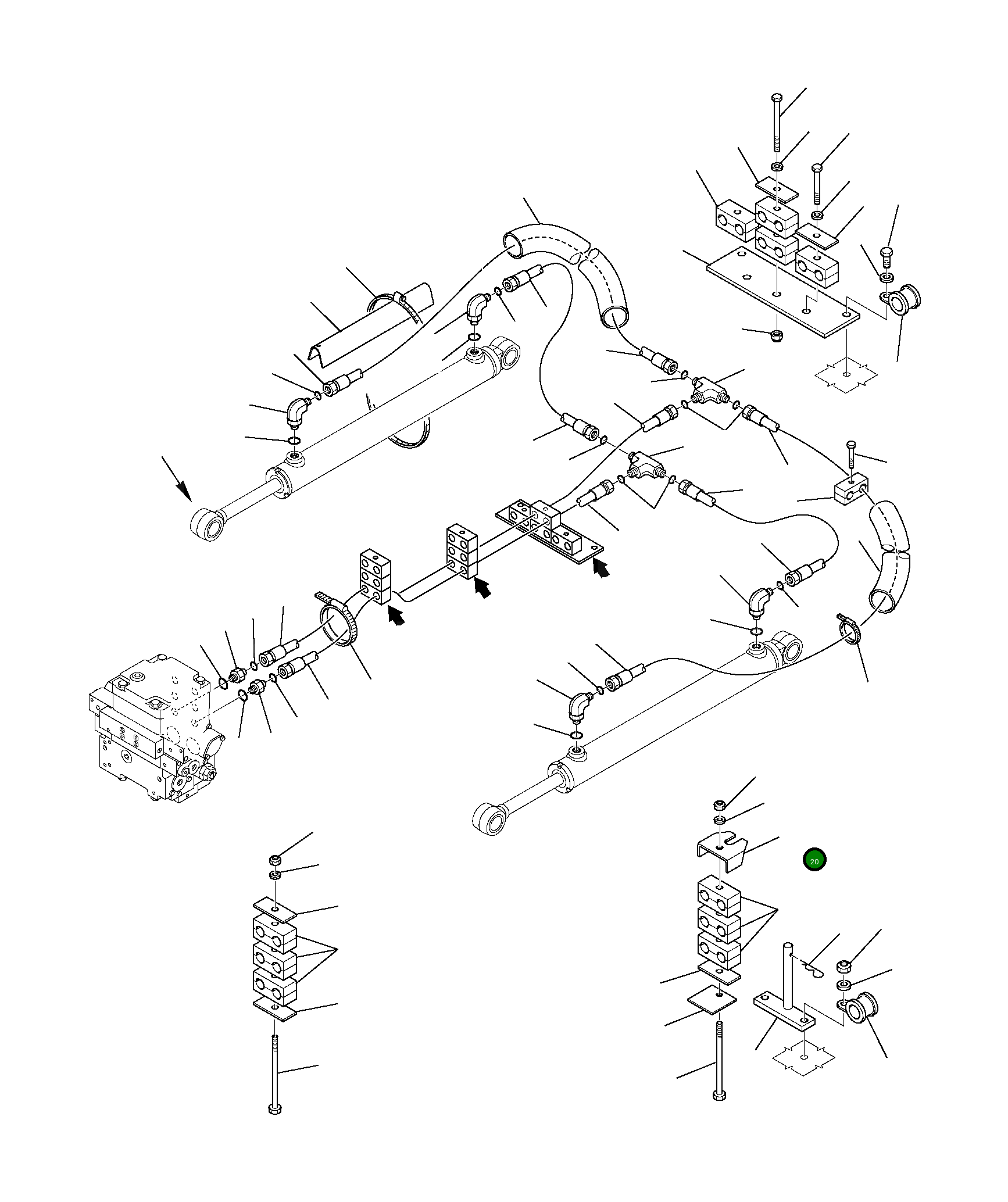 20