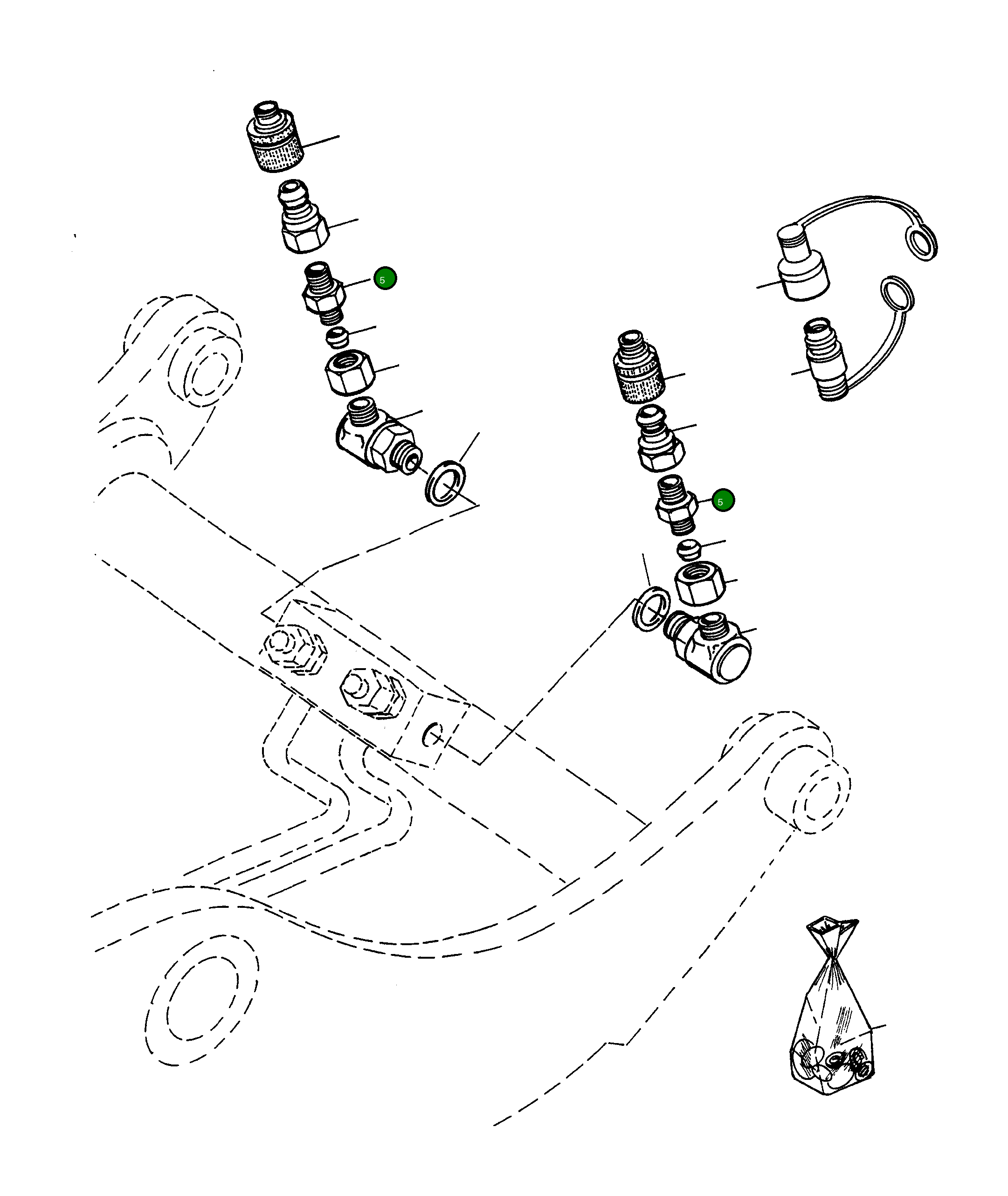 5

5