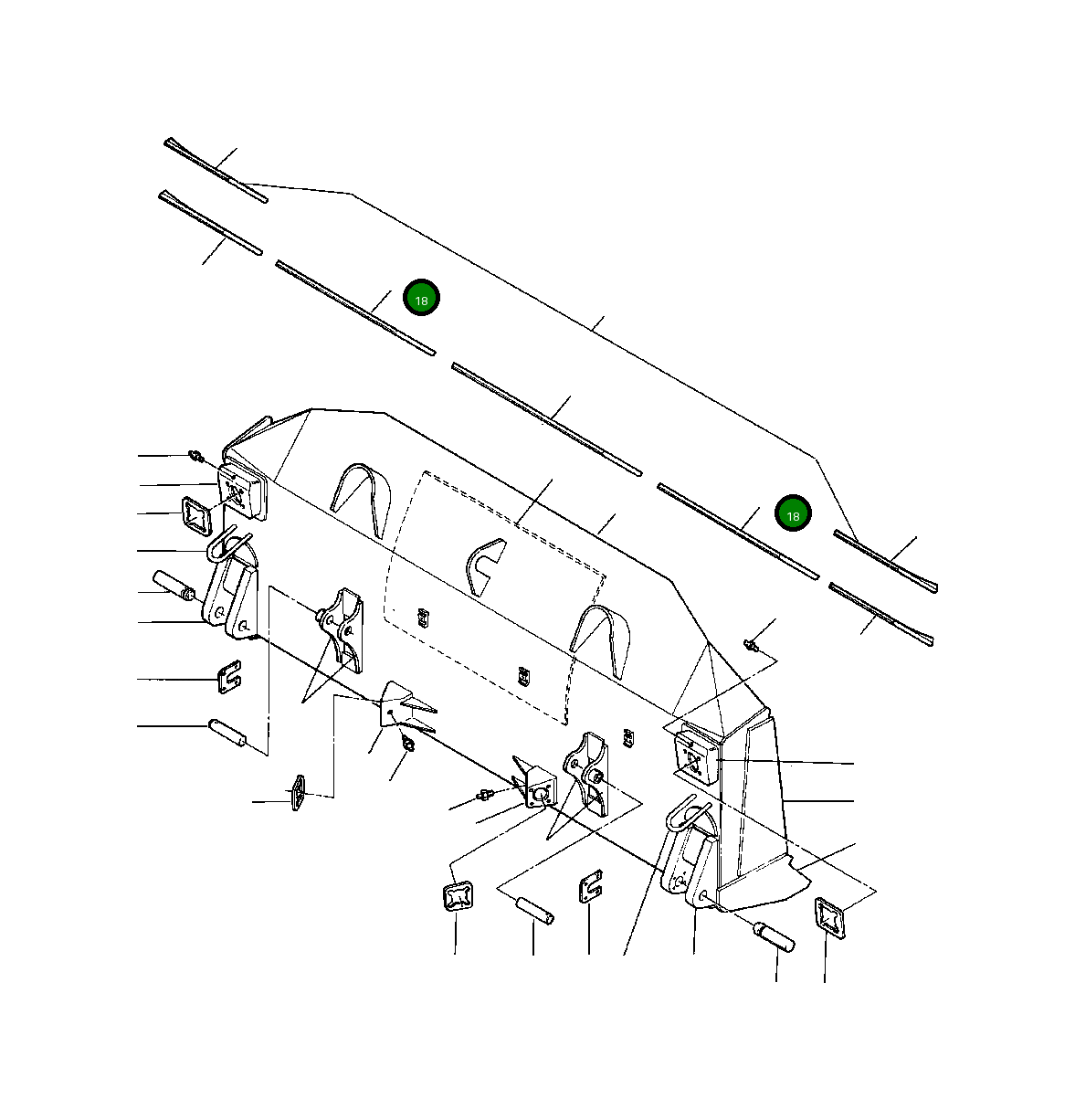 18
18