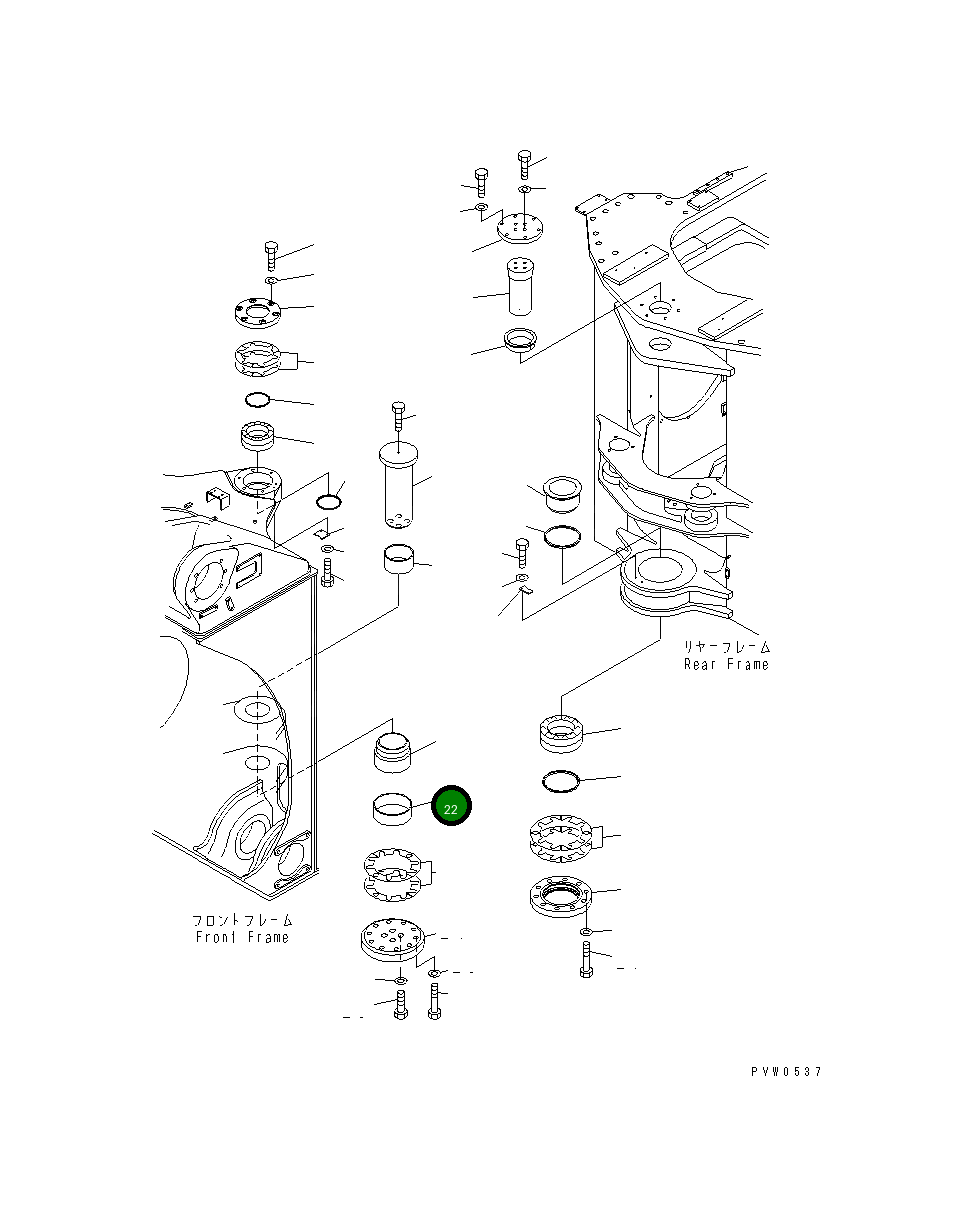 リヤーフレーム
Rear Frame

22

フロントフレーム
Front Frame

PVW0537