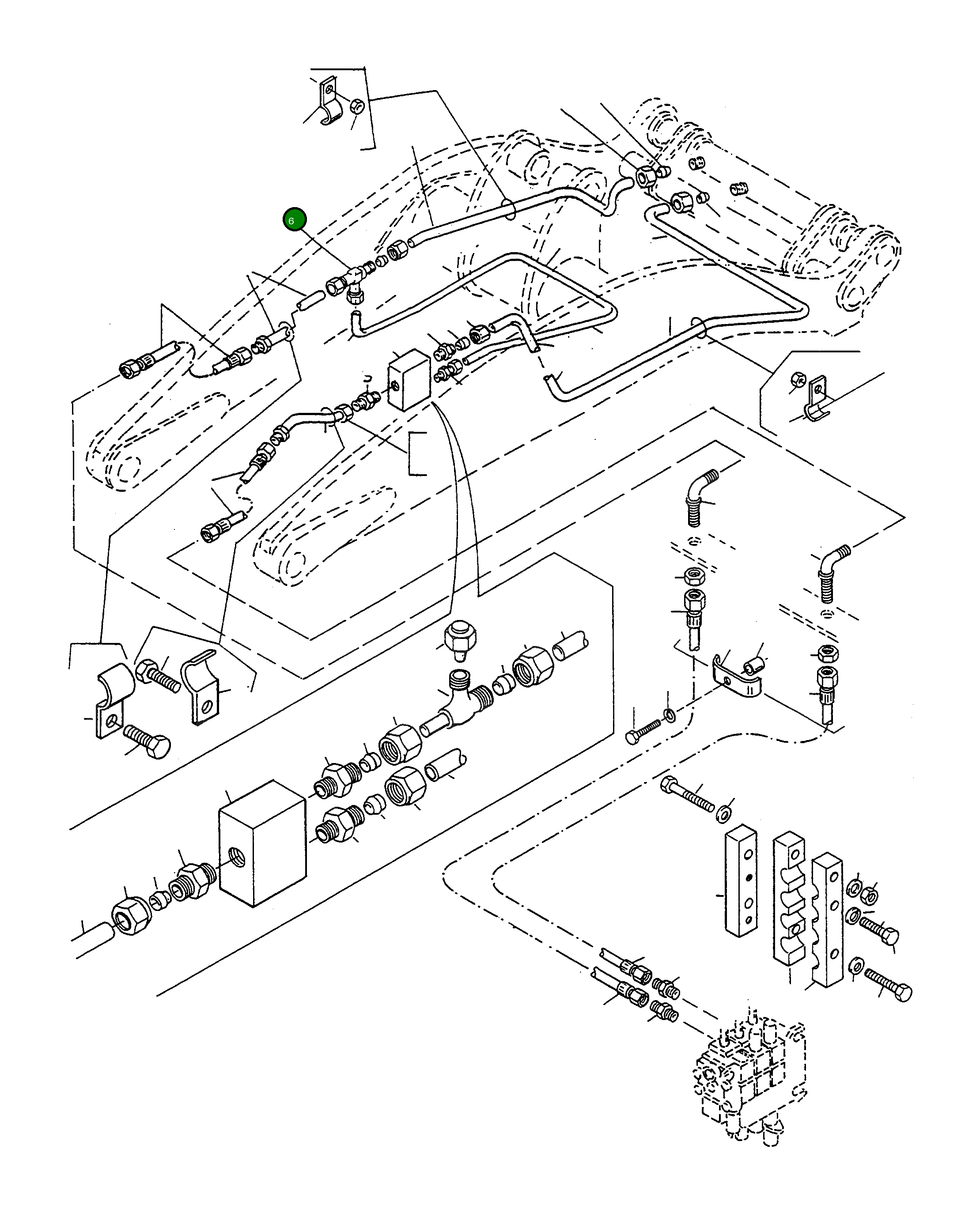 6