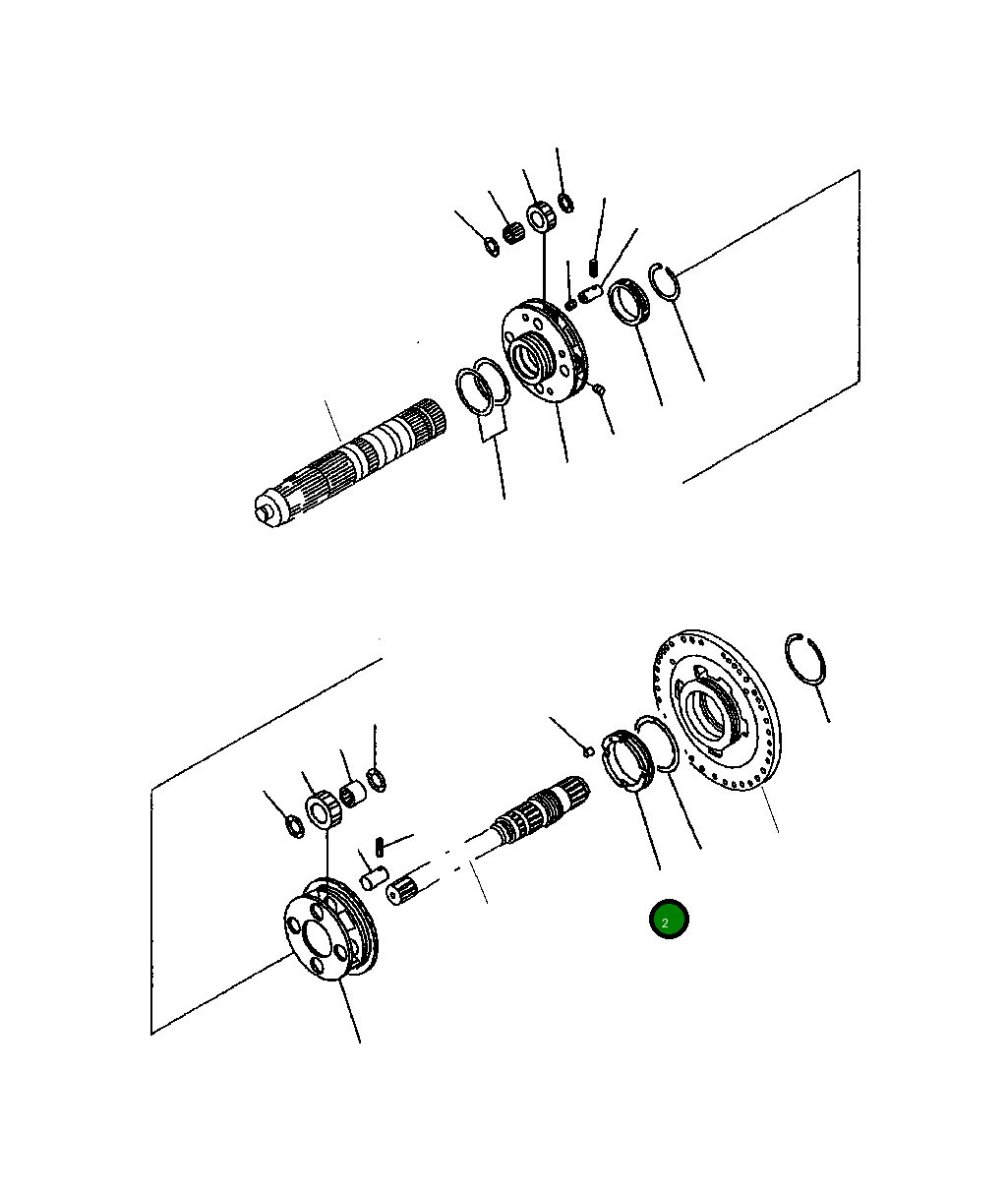 2