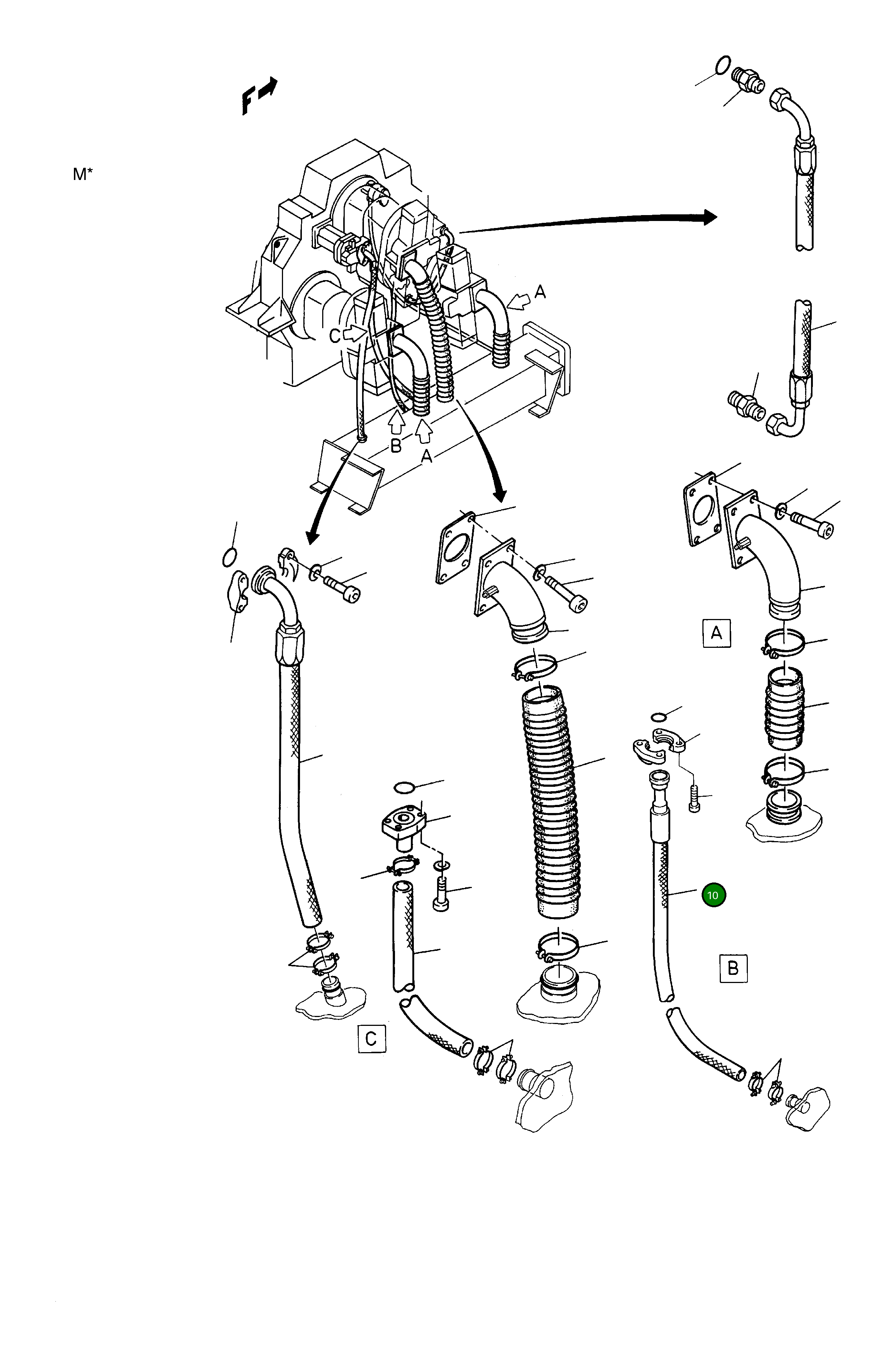 F

M*

A

C

B

A

A

10

B

C