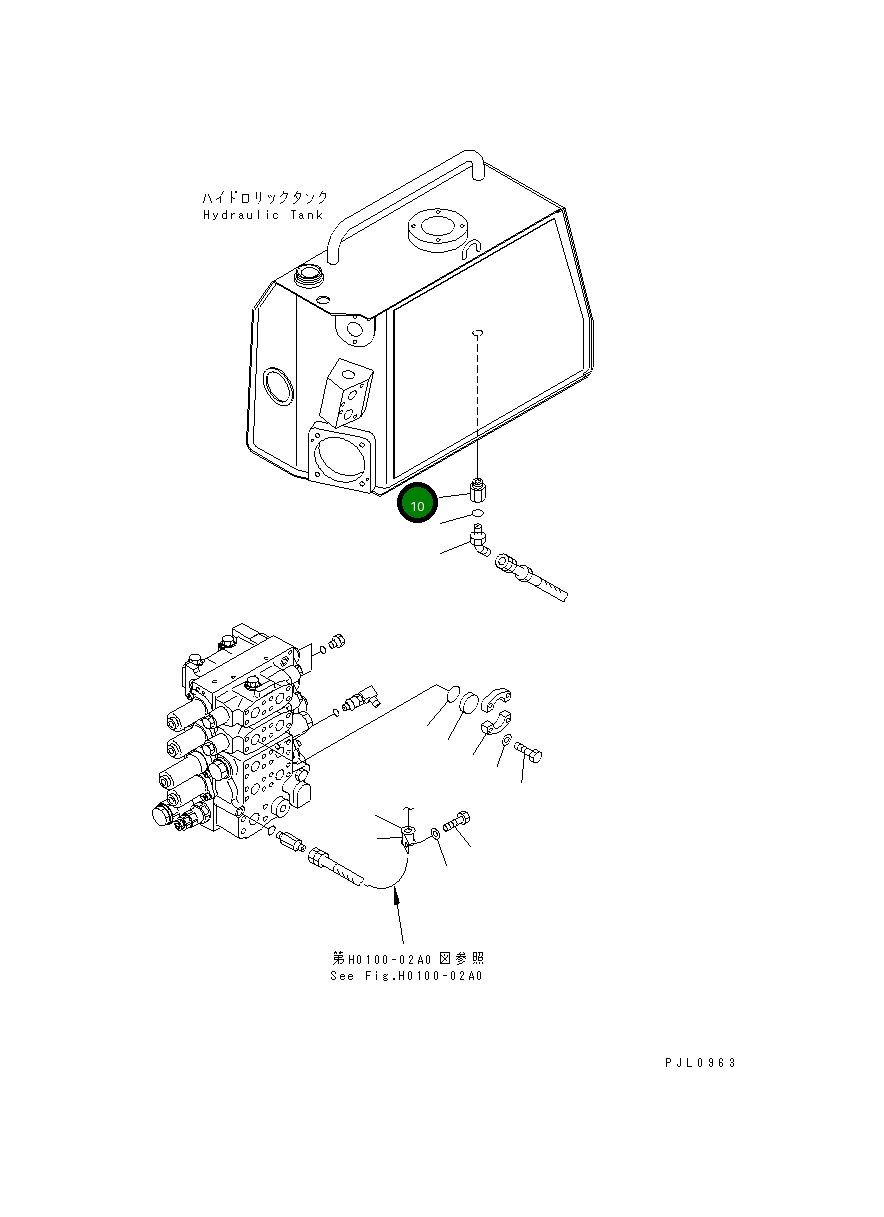 ハイドロリックタンク
Hydraulic Tank

10

第H0100-02A0図参照
See Fig.H0100-02A0

PJL0963