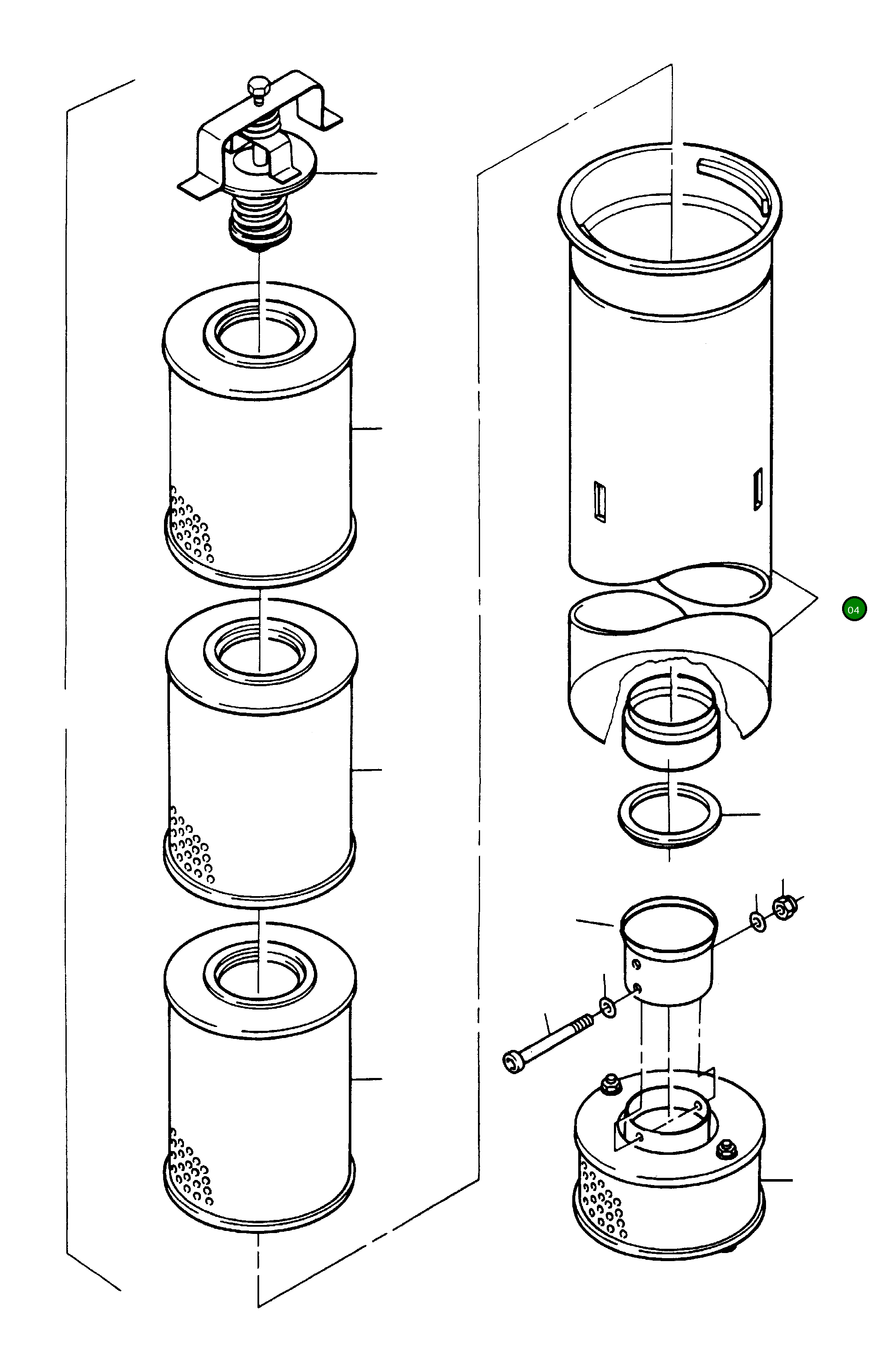 04