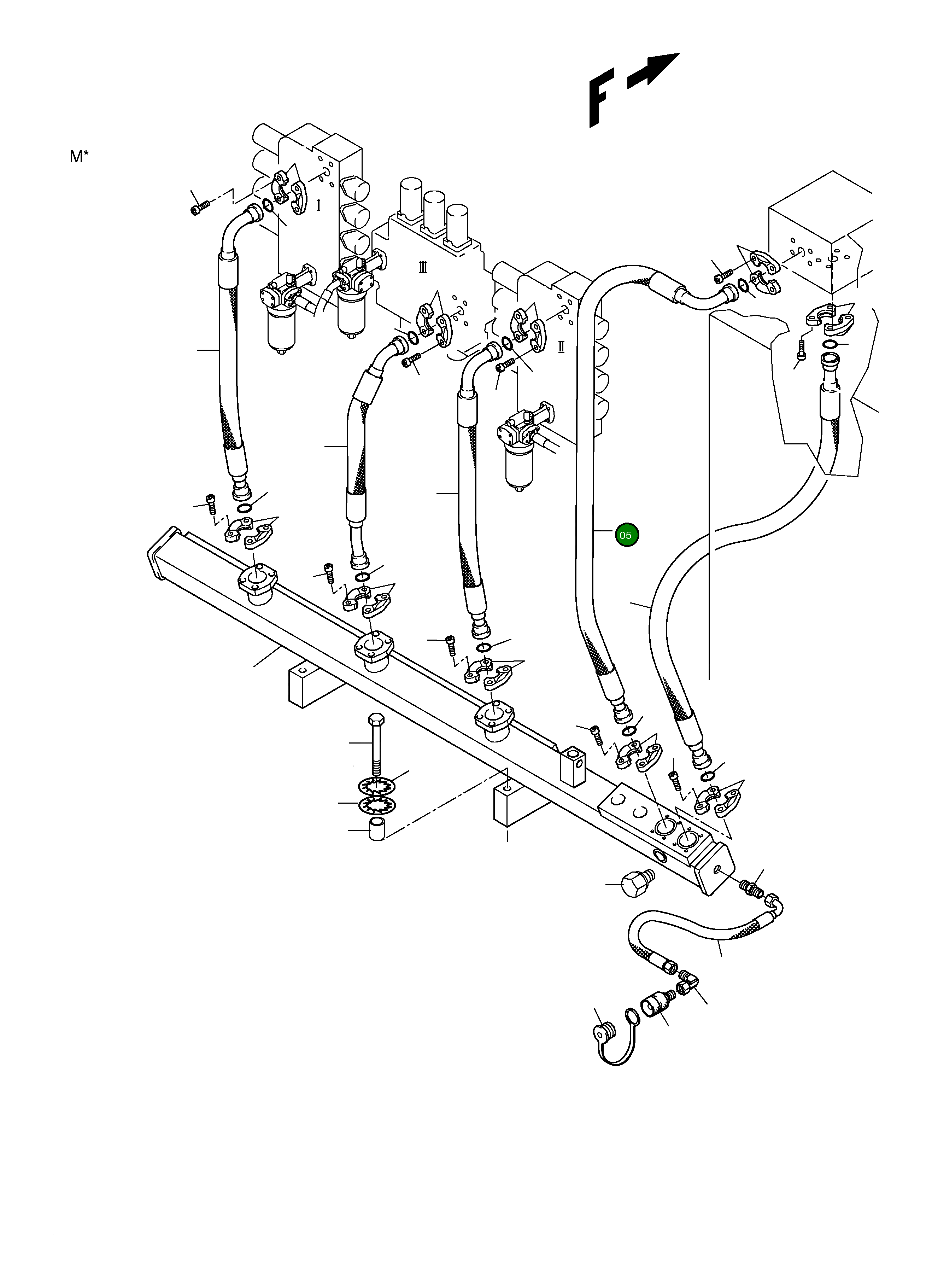 F

M*

I

III

II

05