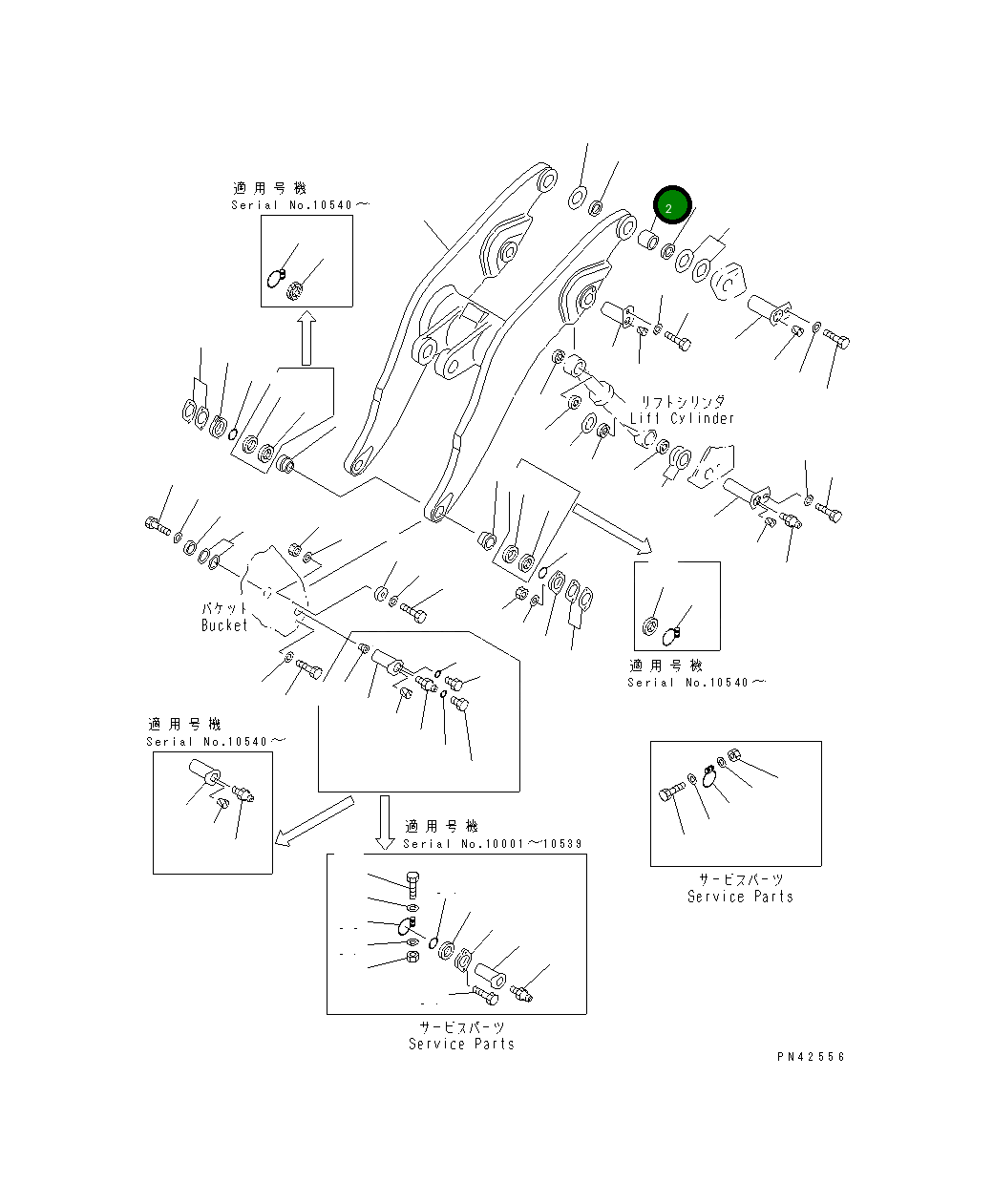 適用号機
Serial No.10540～

2

リフトシリンダ
Lift Cylinder

バケット
Bucket

適用号機
Serial No.10540～

適用号機
Serial No.10540～

適用号機
Serial No.10001～10539

サービスパーツ
Service Parts

サービスパーツ
Service Parts

PN42556