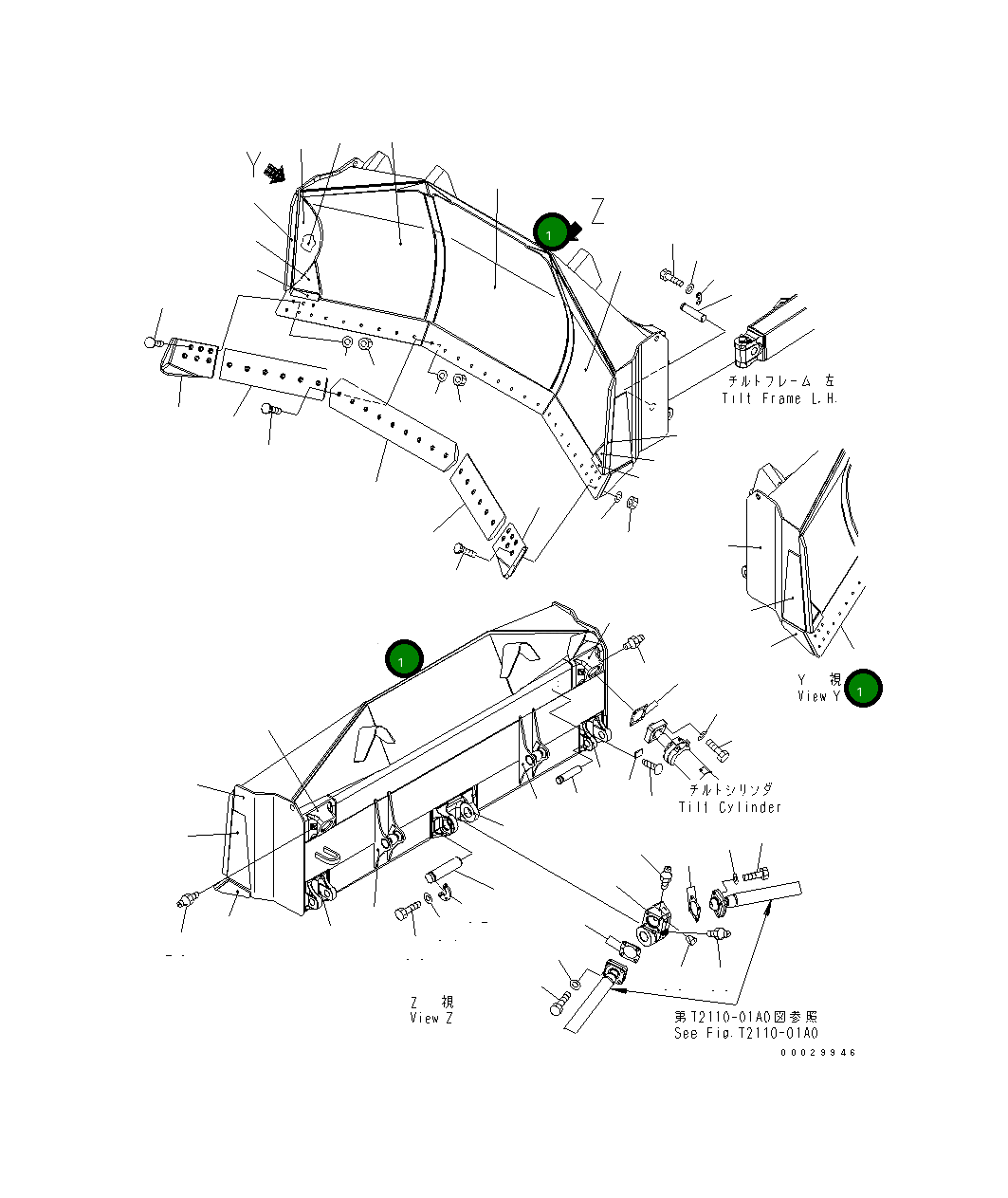 Y

Z

1

チルトフレーム 左
Tilt Frame L.H.

1

Y 視
View Y

1

チルトシリンダ
Tilt Cylinder

Z 視
View Z

第T2110-01A0図参照
See Fig.T2110-01A0

00029946