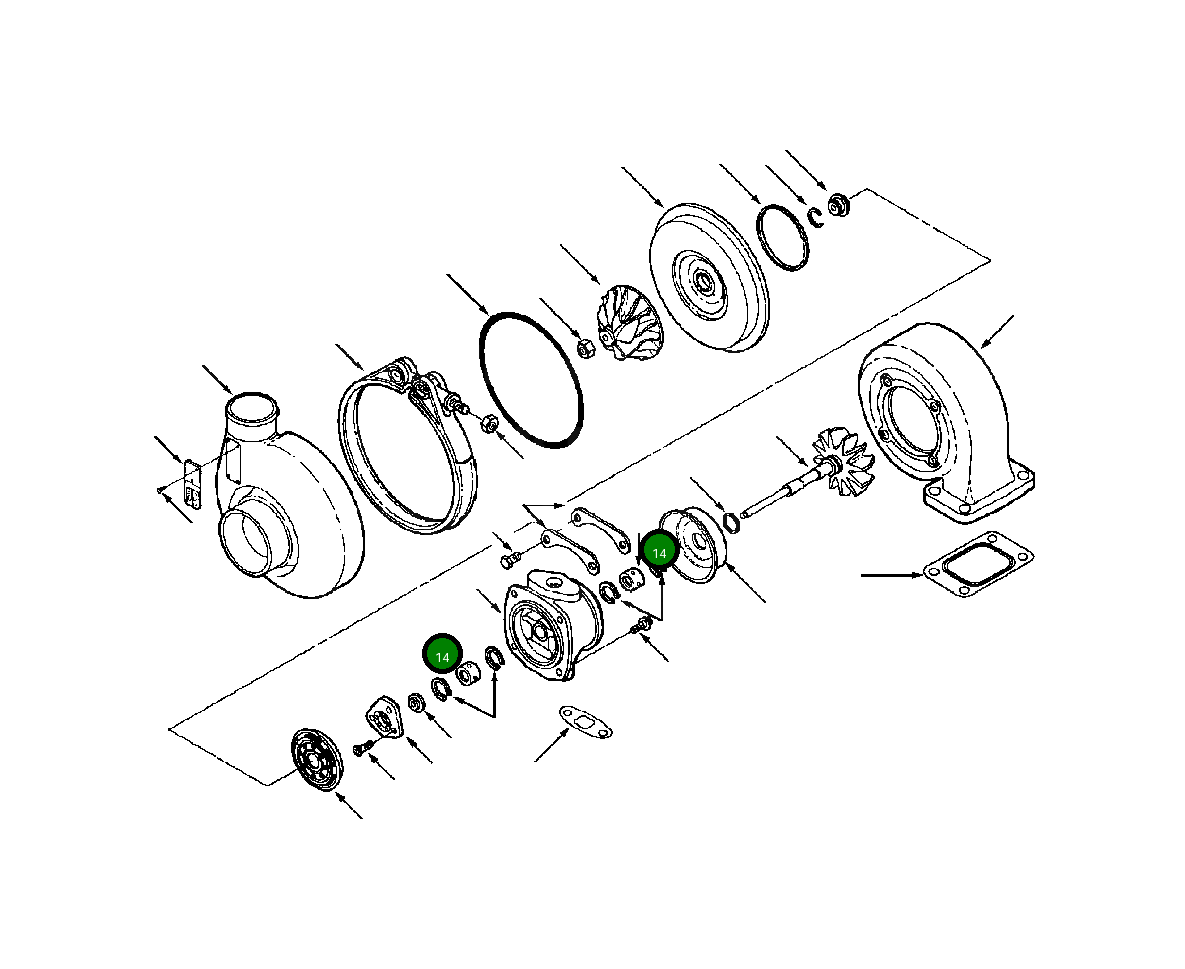 14

14