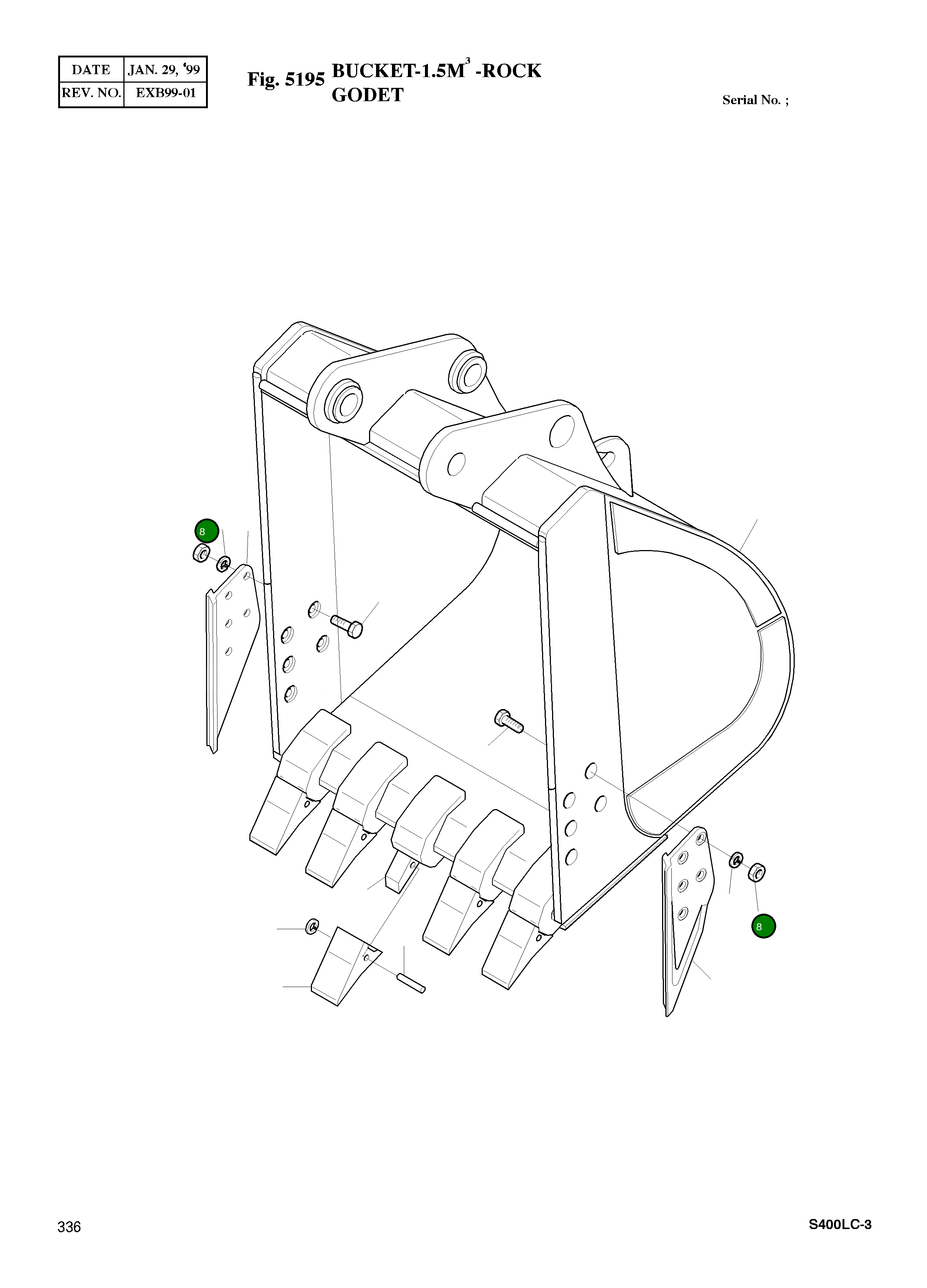 | DATE | JAN. 29, '99 |
|---|---|
| REV. NO. | EXB99-01 |

Fig. 5195 BUCKET-1.5M$^3$ -ROCK
GODET

Serial No. ;

8

8

336

S400LC-3