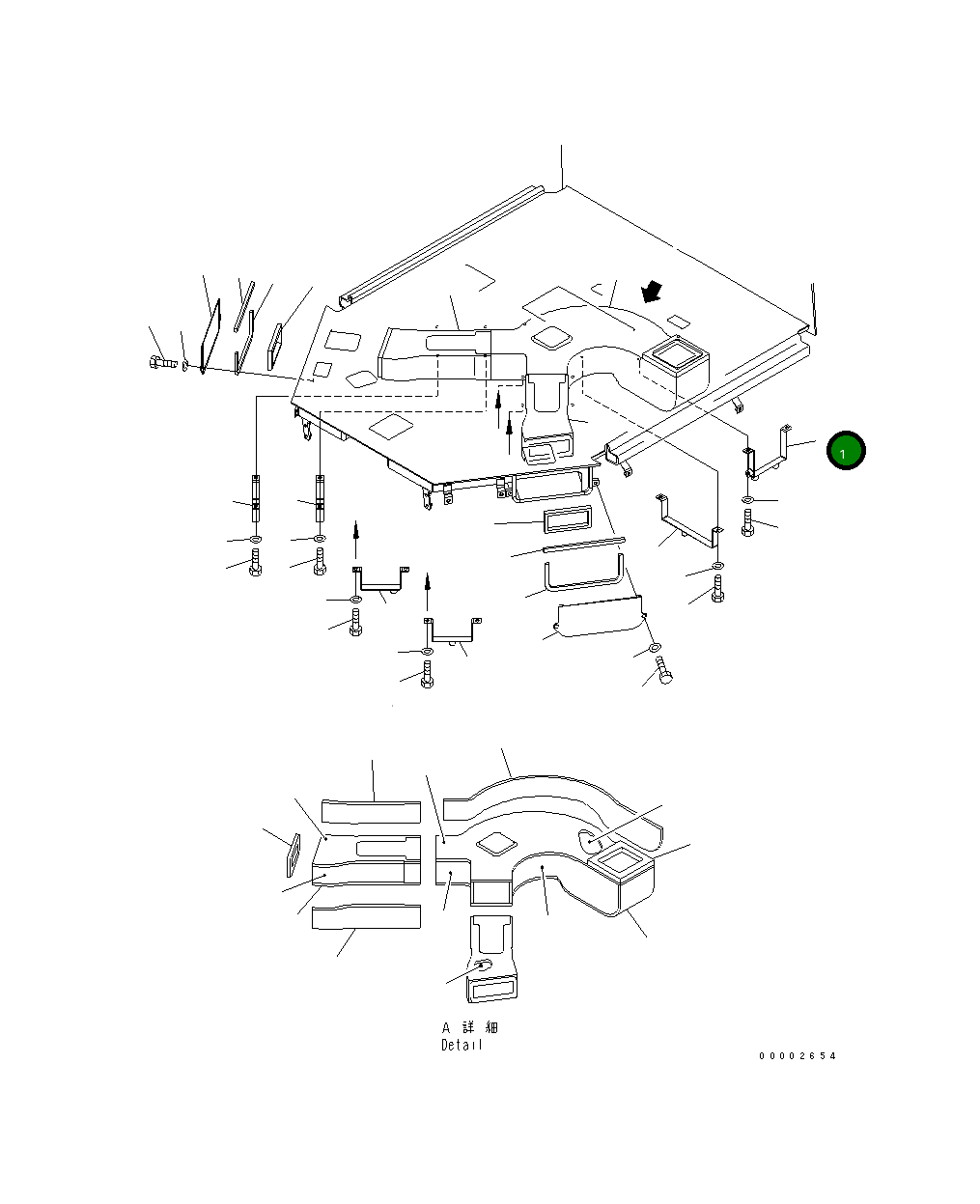 1

A 詳細
Detail

00002654