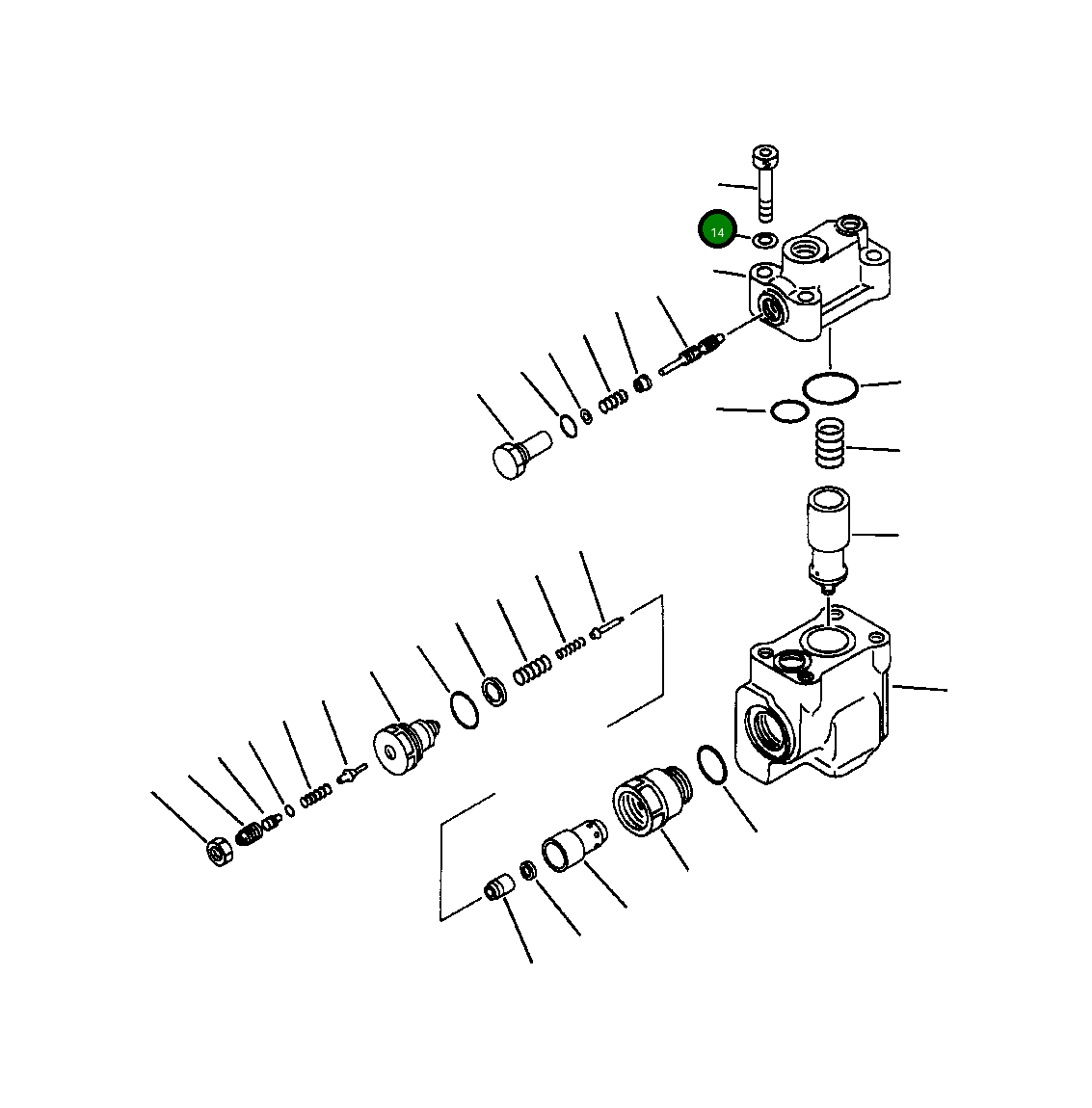 14