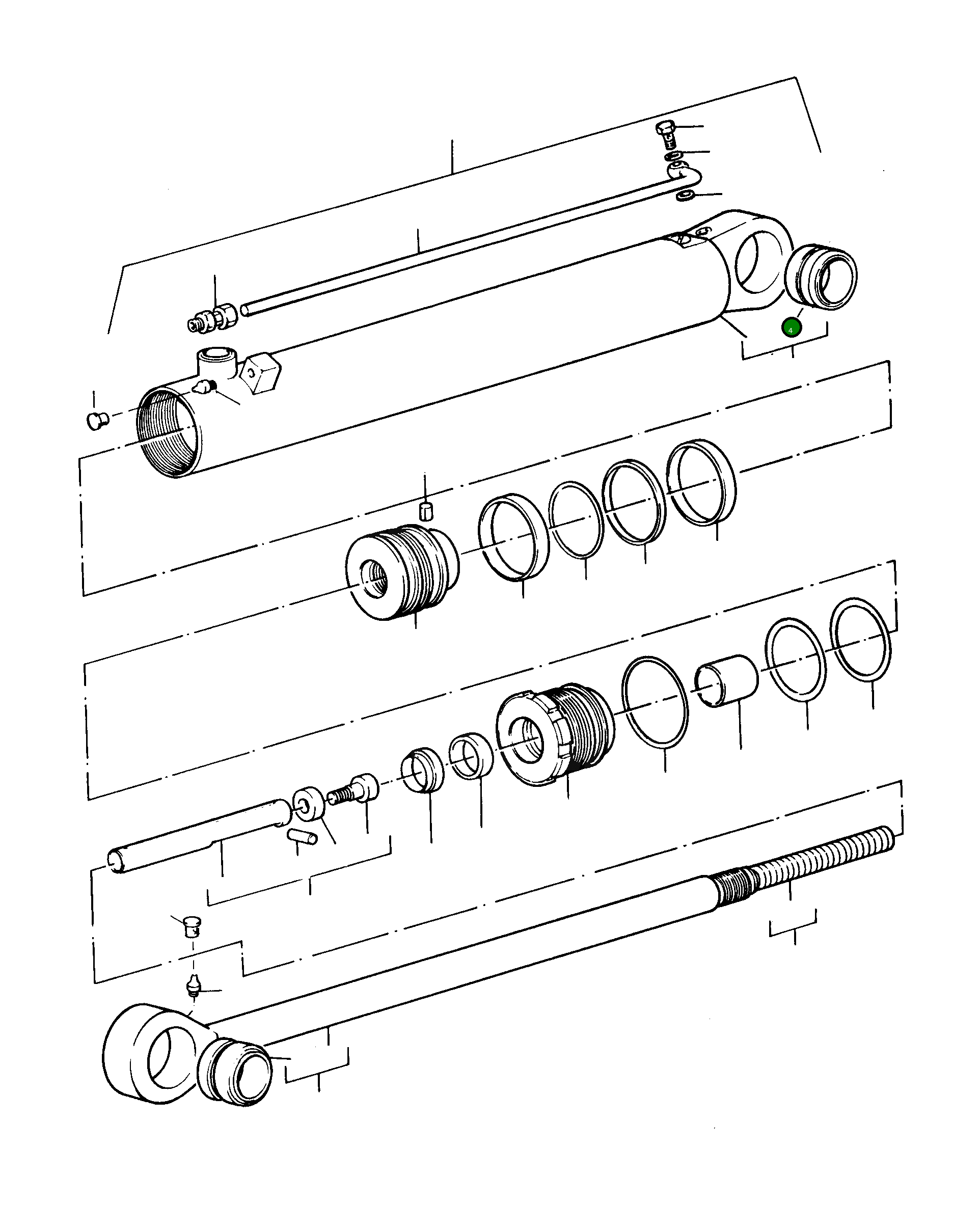 4