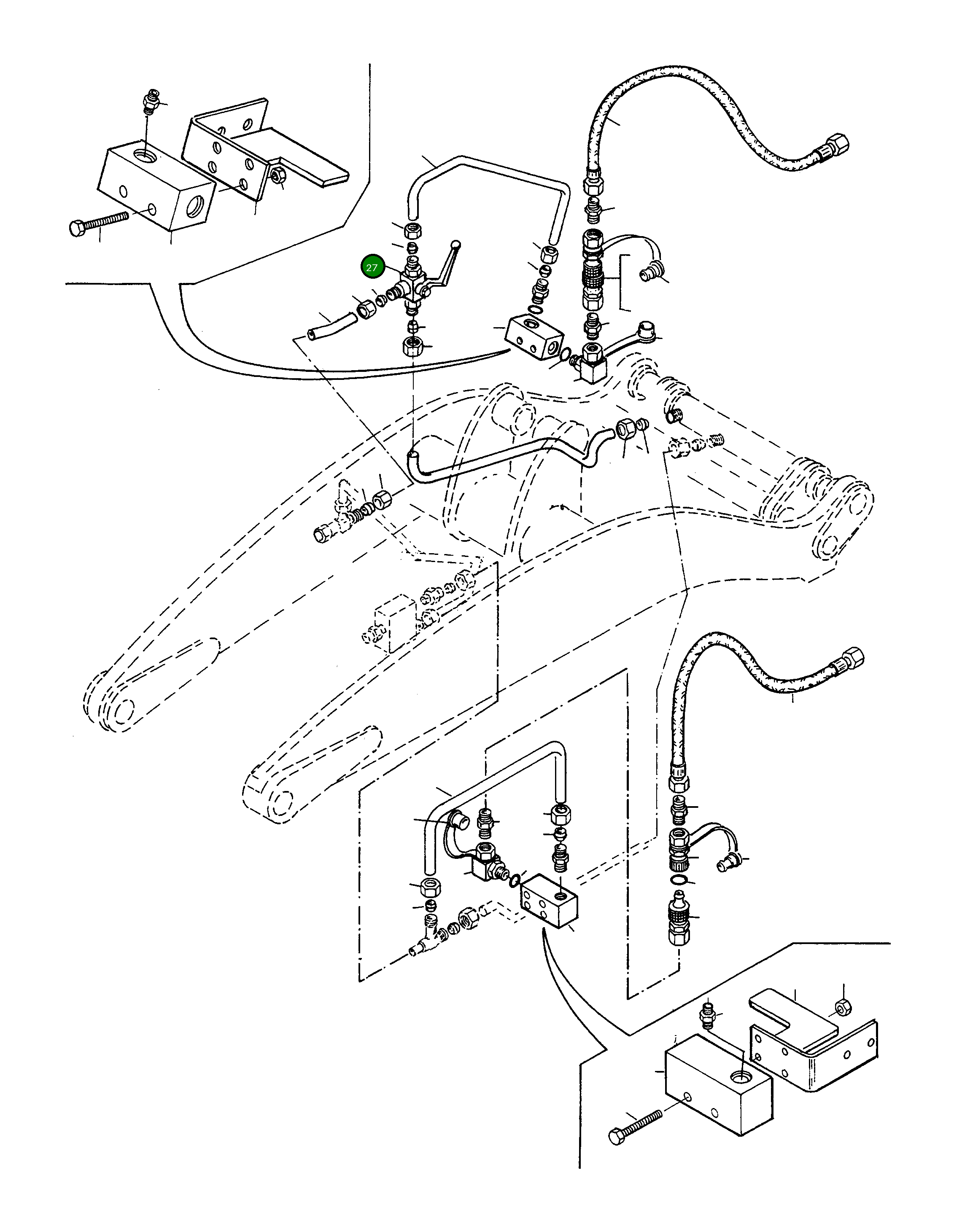 27