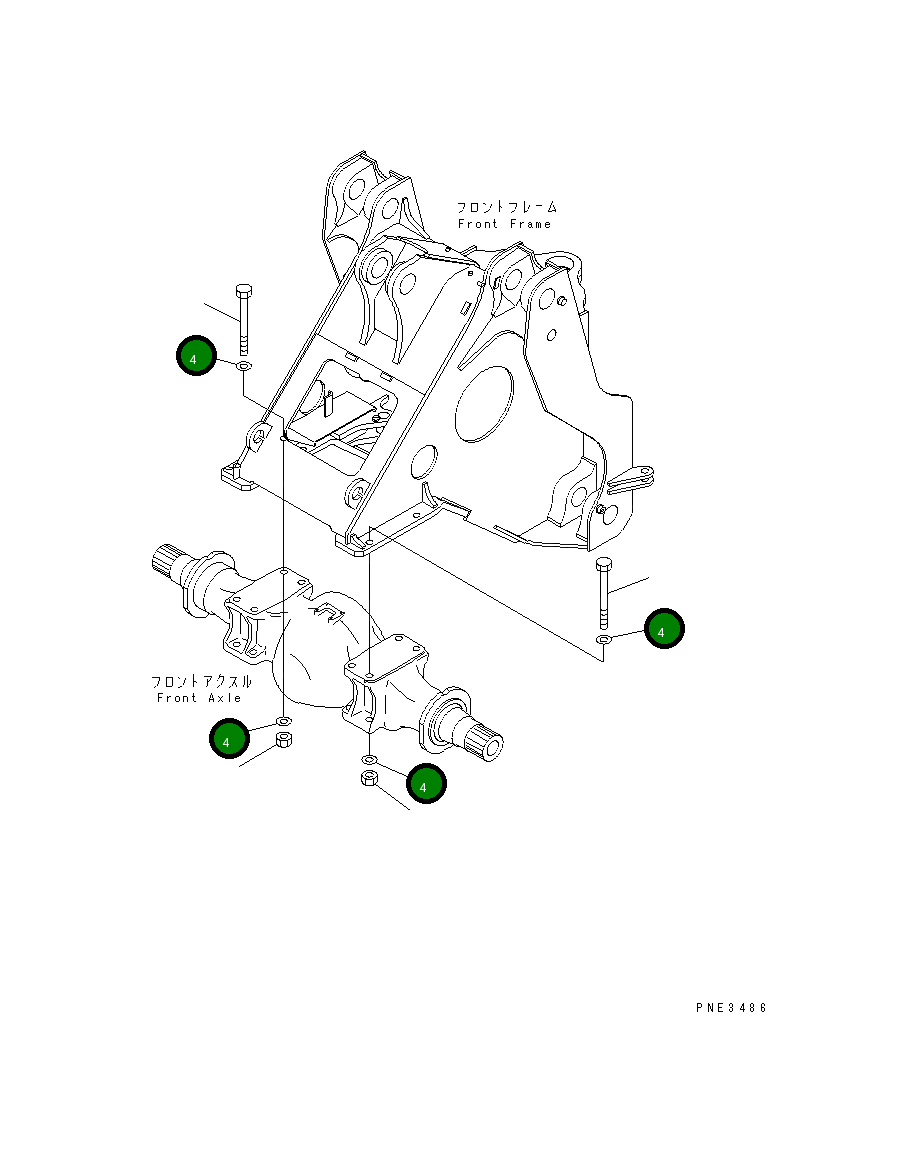 フロントフレーム
Front Frame

4

4

フロントアクスル
Front Axle

4

4

PNE3486