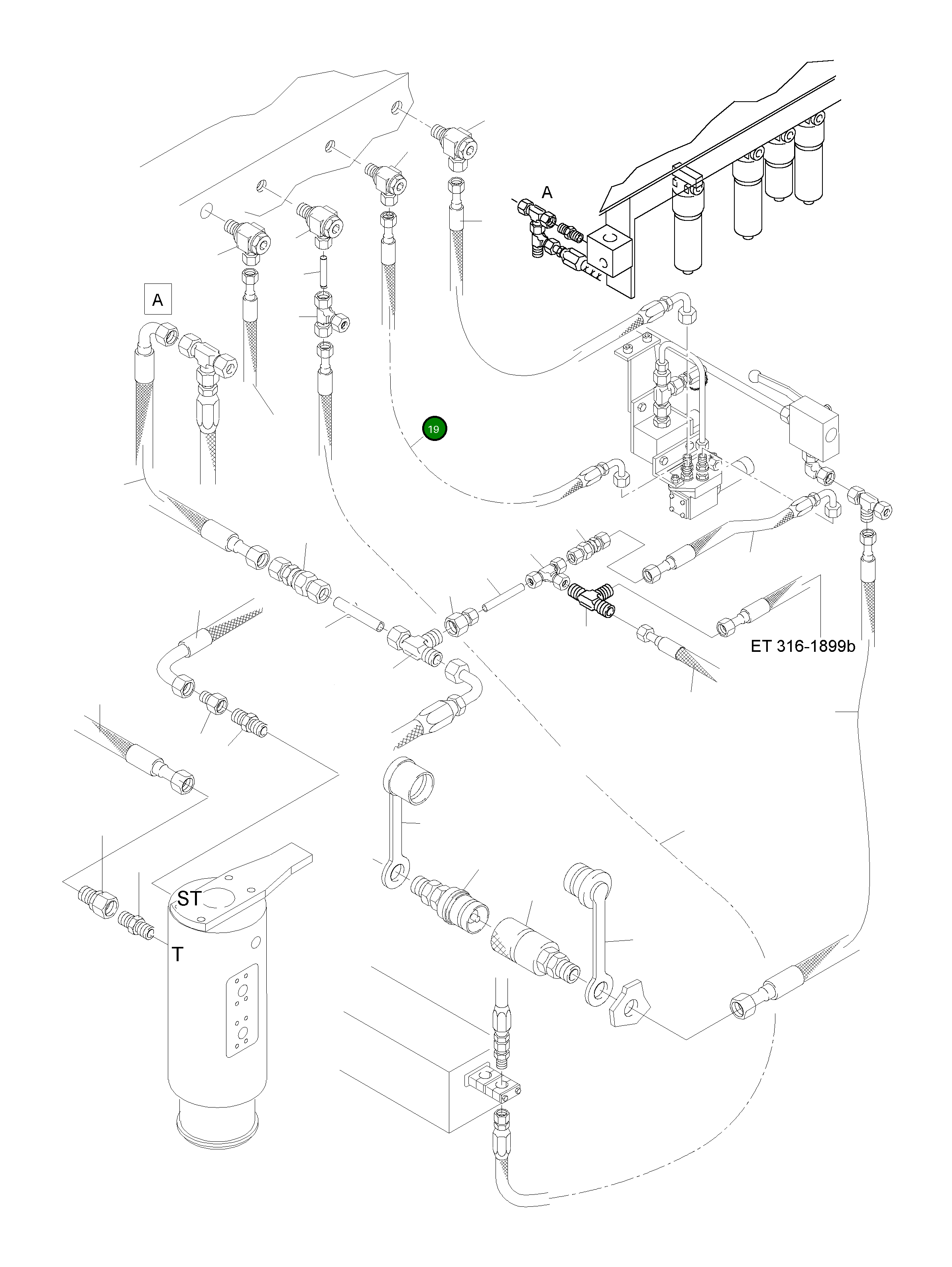 A
A
19
ET 316-1899b
ST
T