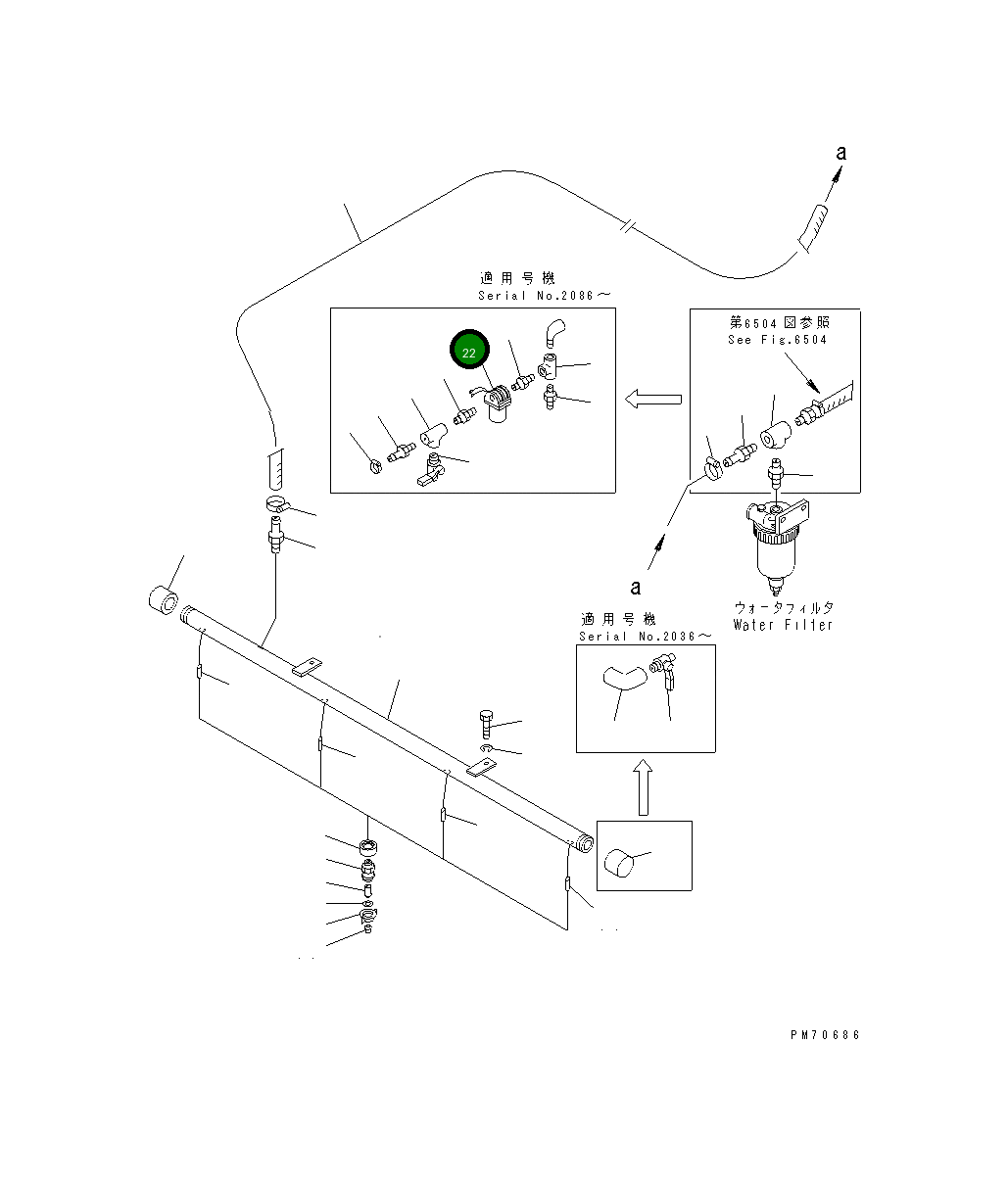 a

適用号機
Serial No.2086～

22

第6504図参照
See Fig.6504

a

ウォータフィルタ
Water Filter

適用号機
Serial No.2036～

PM70686