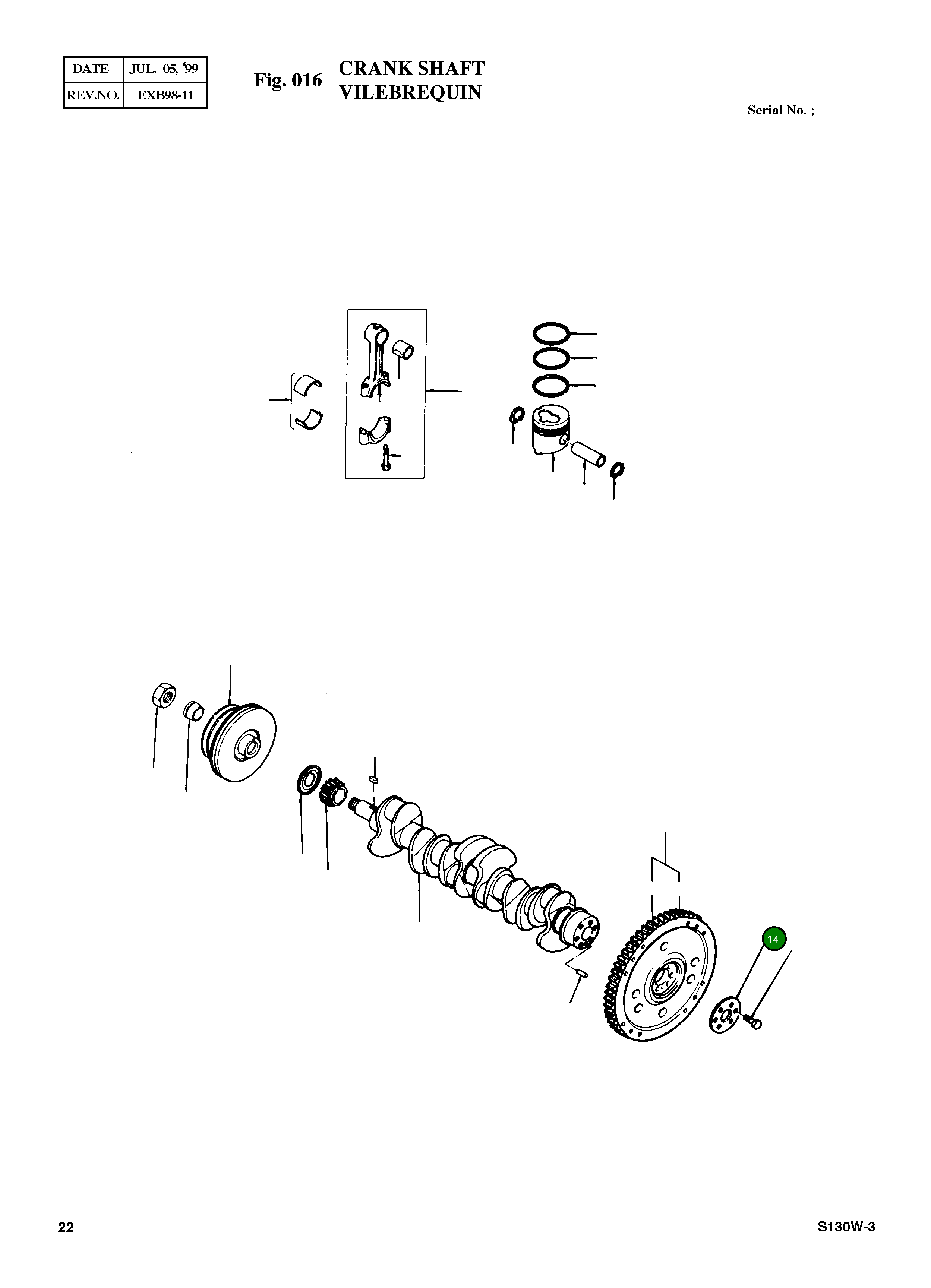 | DATE | JUL. 05, '99 |
|---|---|
| REV.NO. | EXB98-11 |

Fig. 016 CRANK SHAFT
VILEBREQUIN

Serial No. ;

14

22

S130W-3