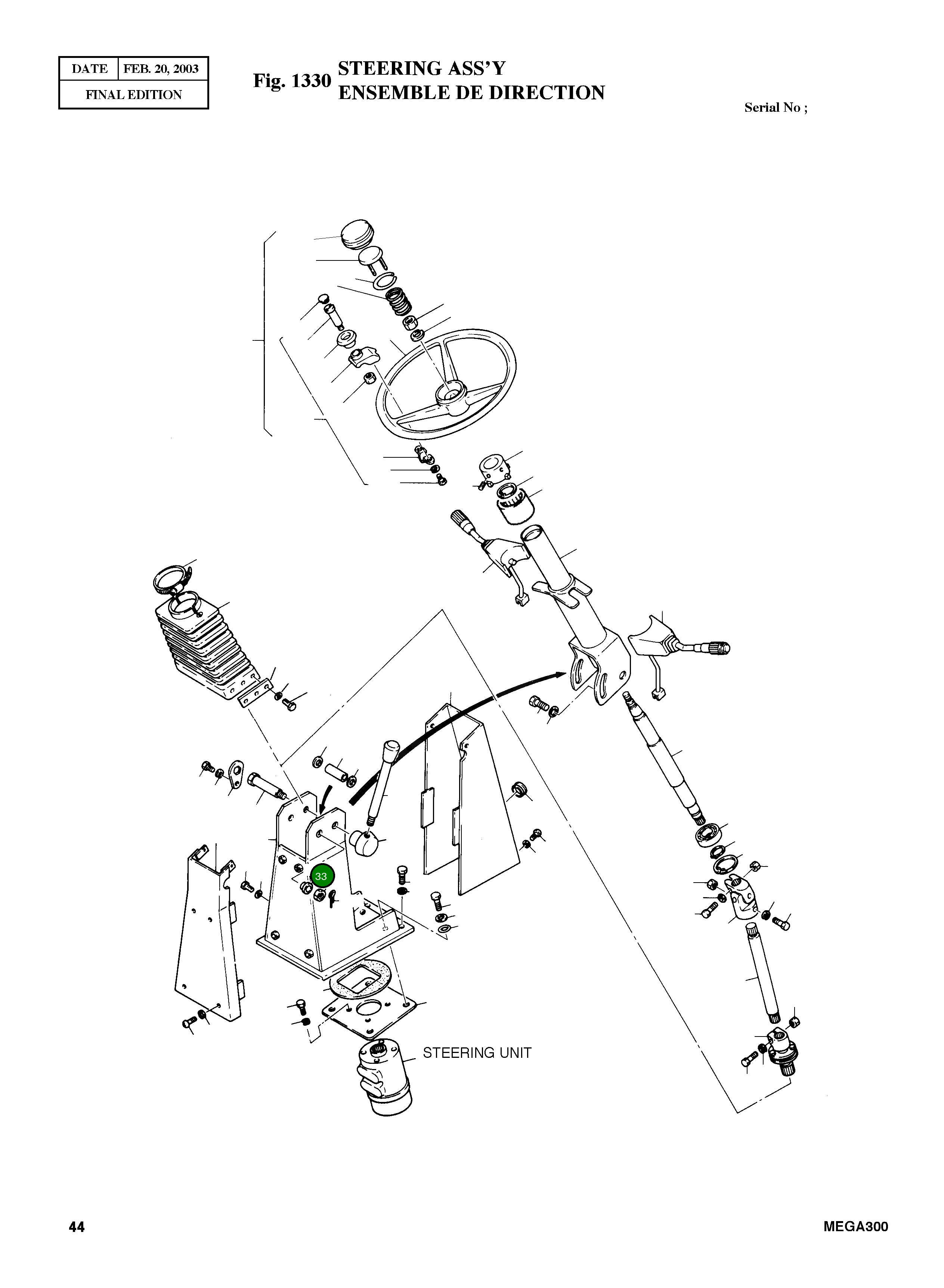 | DATE | FEB. 20, 2003 |
|---|---|
| FINAL EDITION | |

Fig. 1330 STEERING ASS'Y
ENSEMBLE DE DIRECTION

Serial No ;

33

STEERING UNIT

44

MEGA300