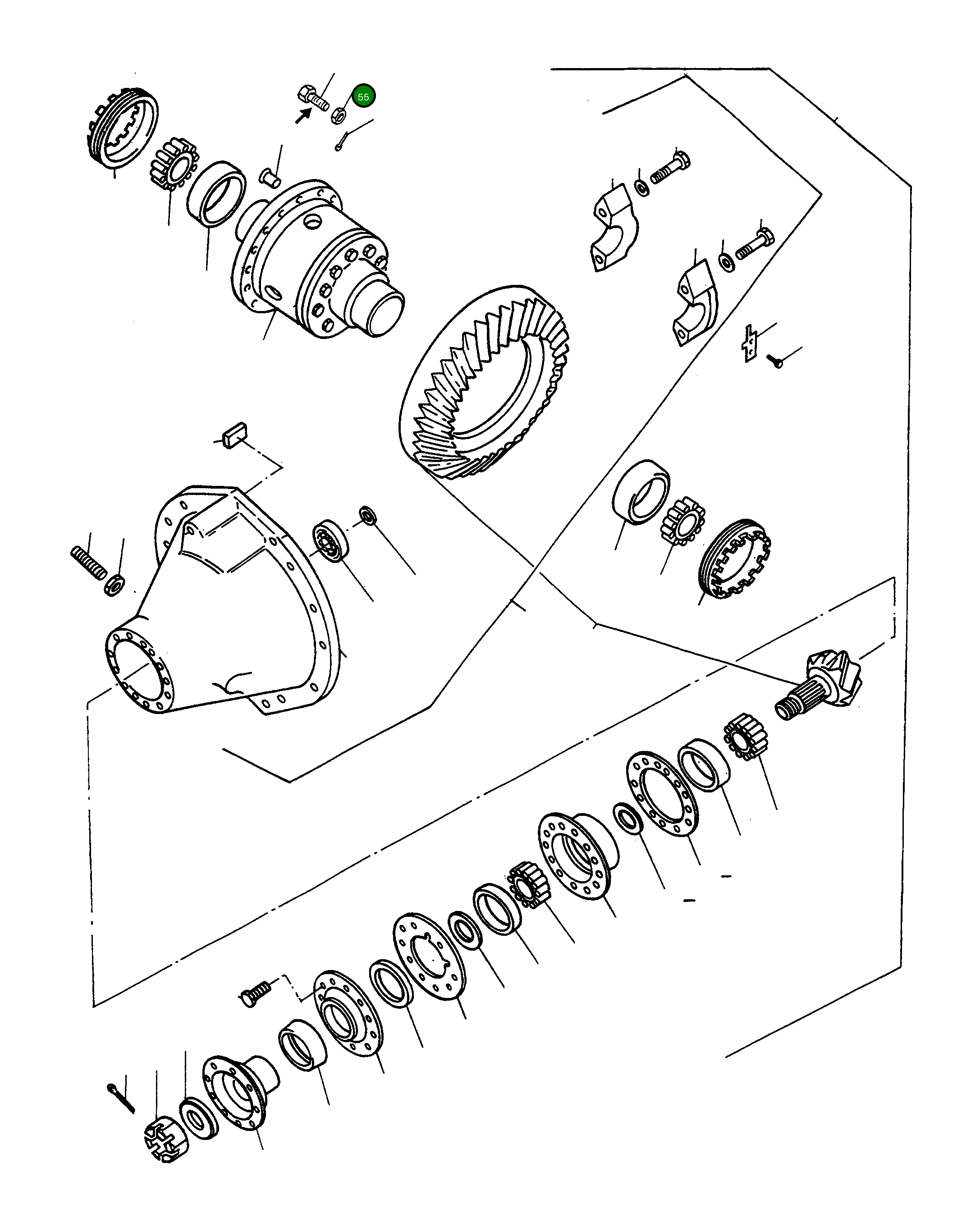 55