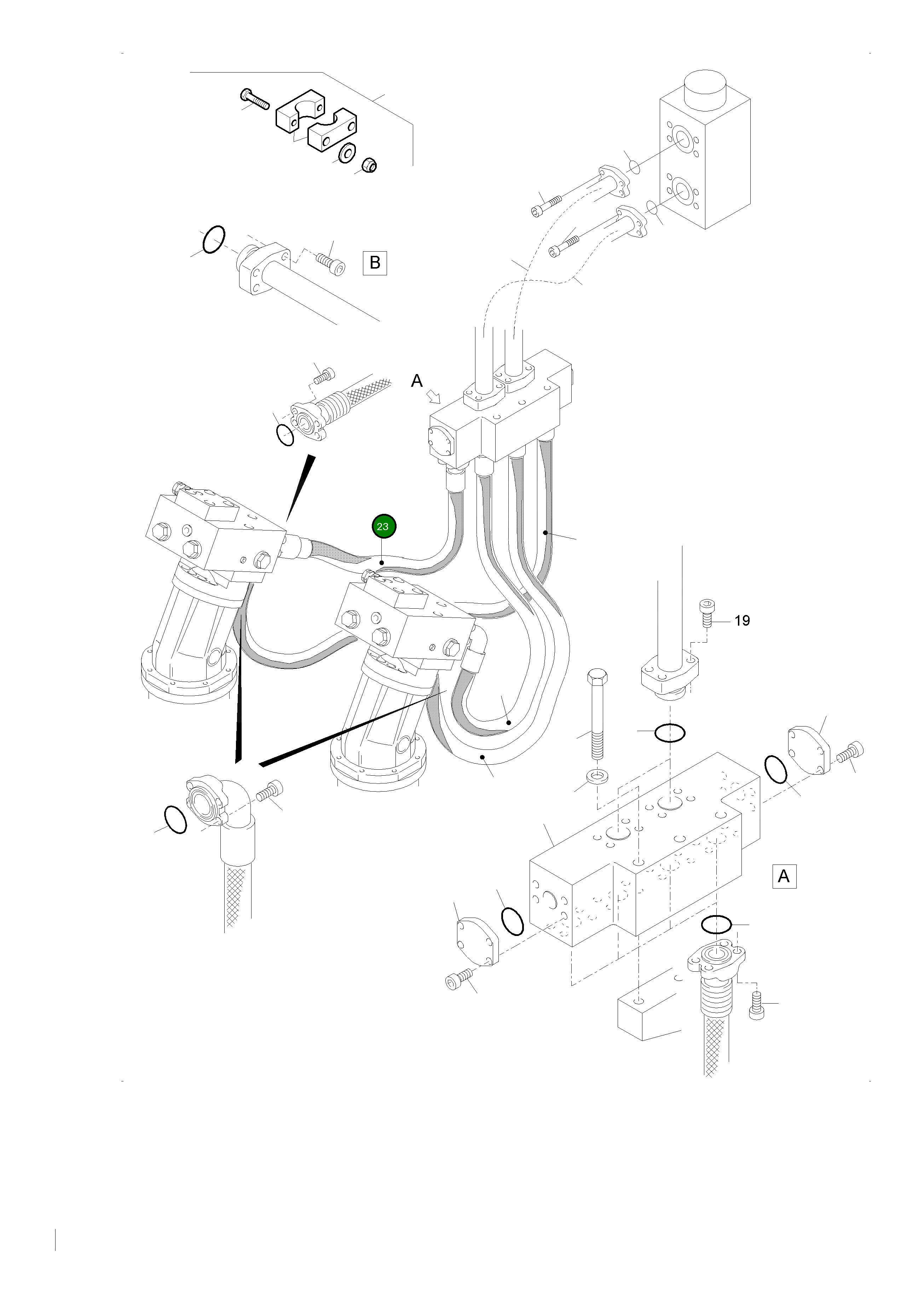 B

A

23

19

A