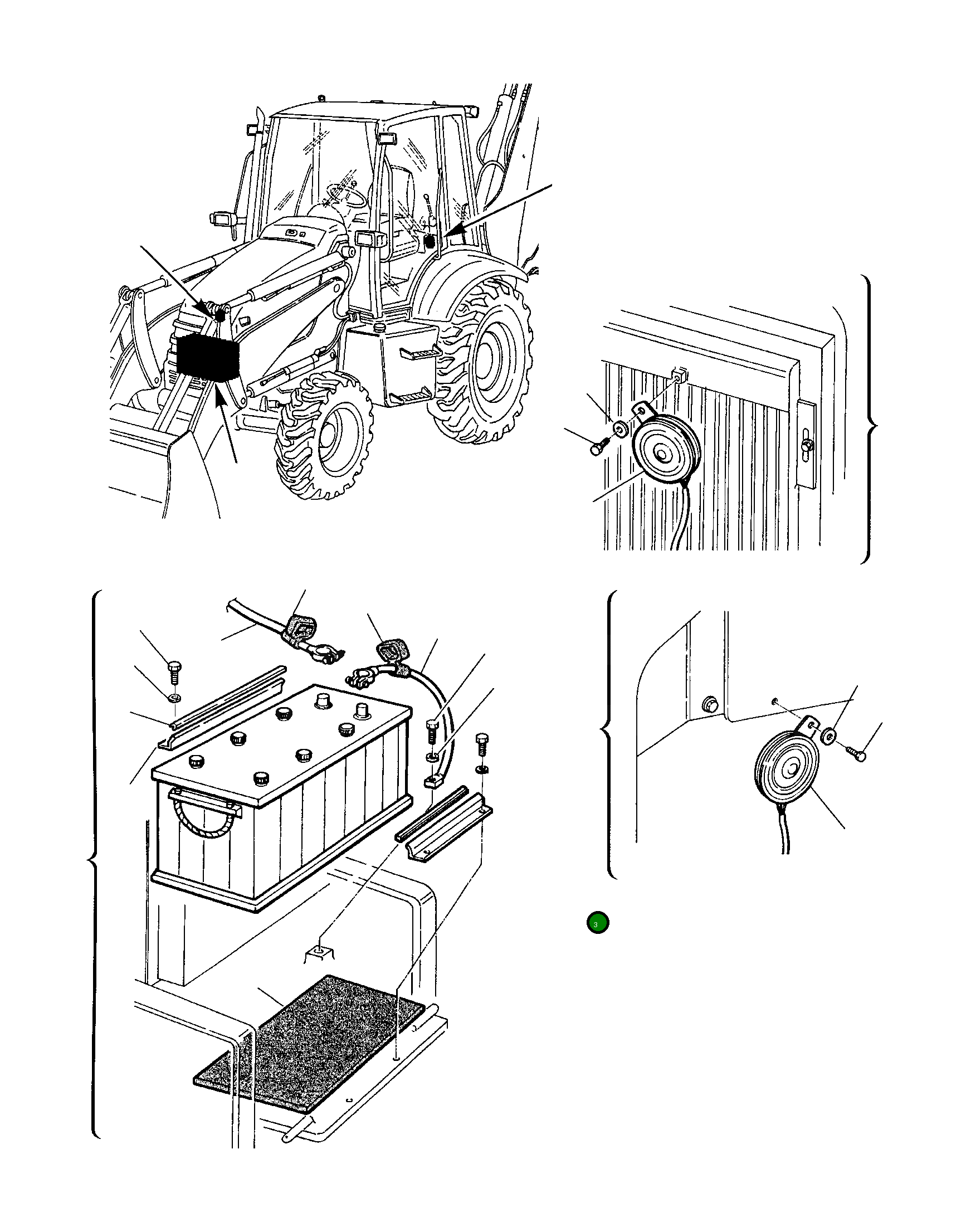 3