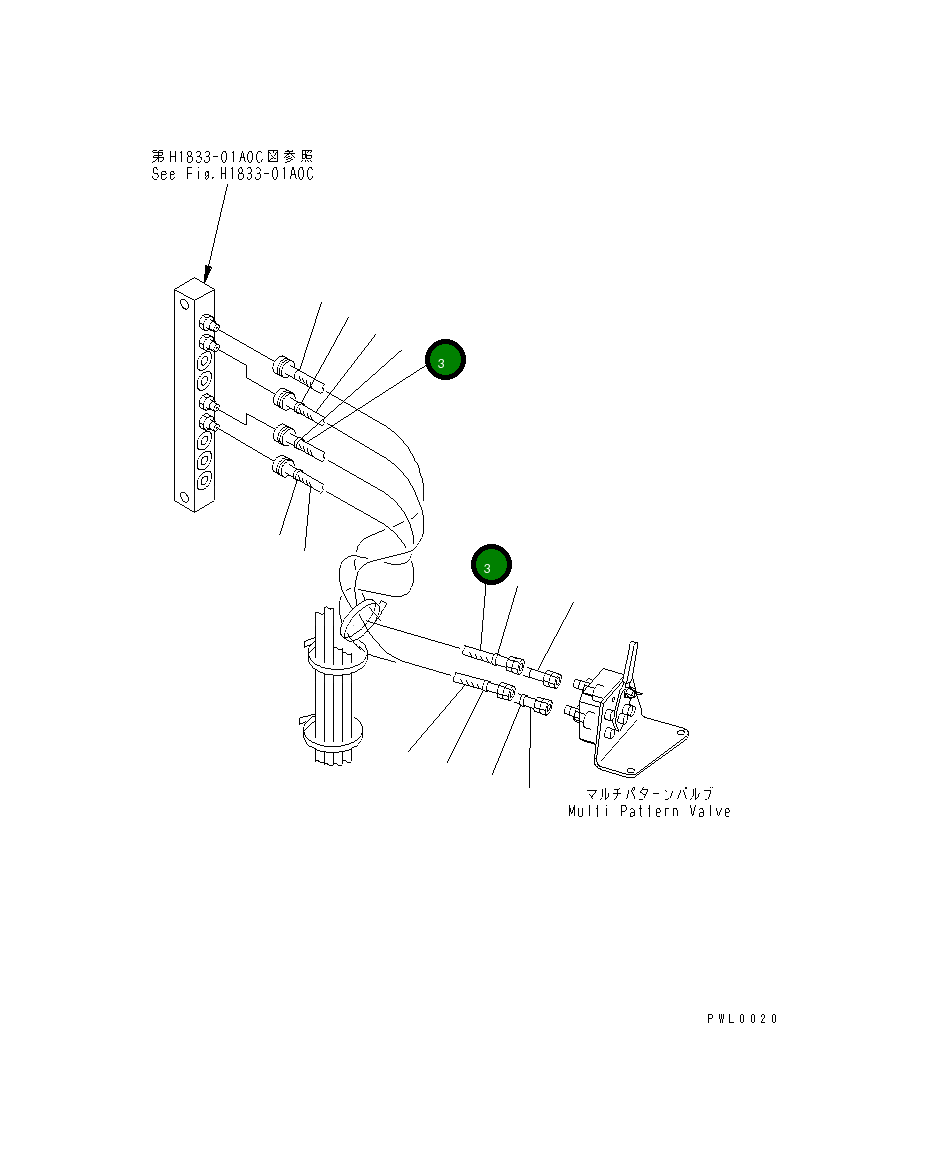 第H1833-01A0C図参照
See Fig.H1833-01A0C

3

3

マルチパターンバルブ
Multi Pattern Valve

PWL0020