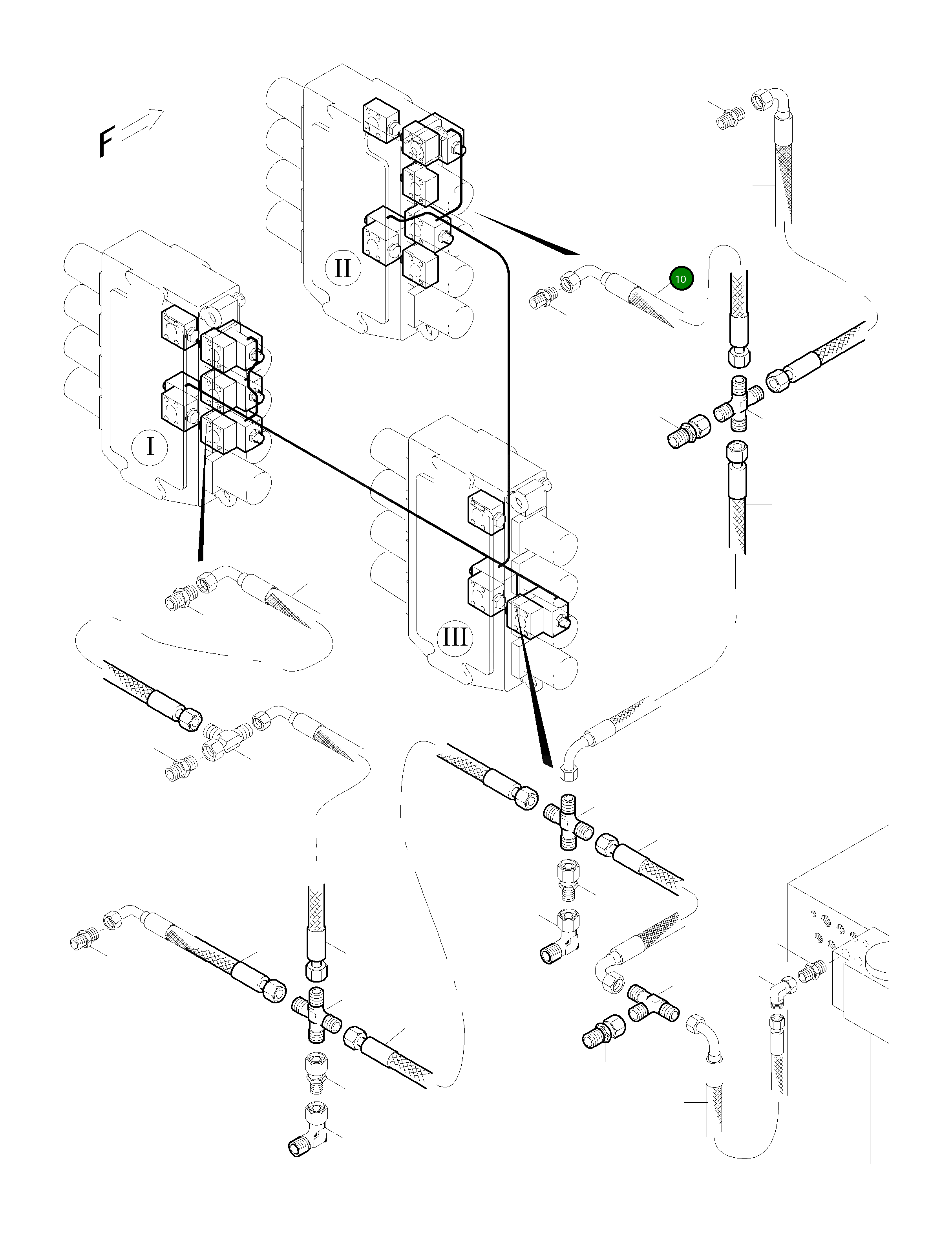 F

II

10

I

III