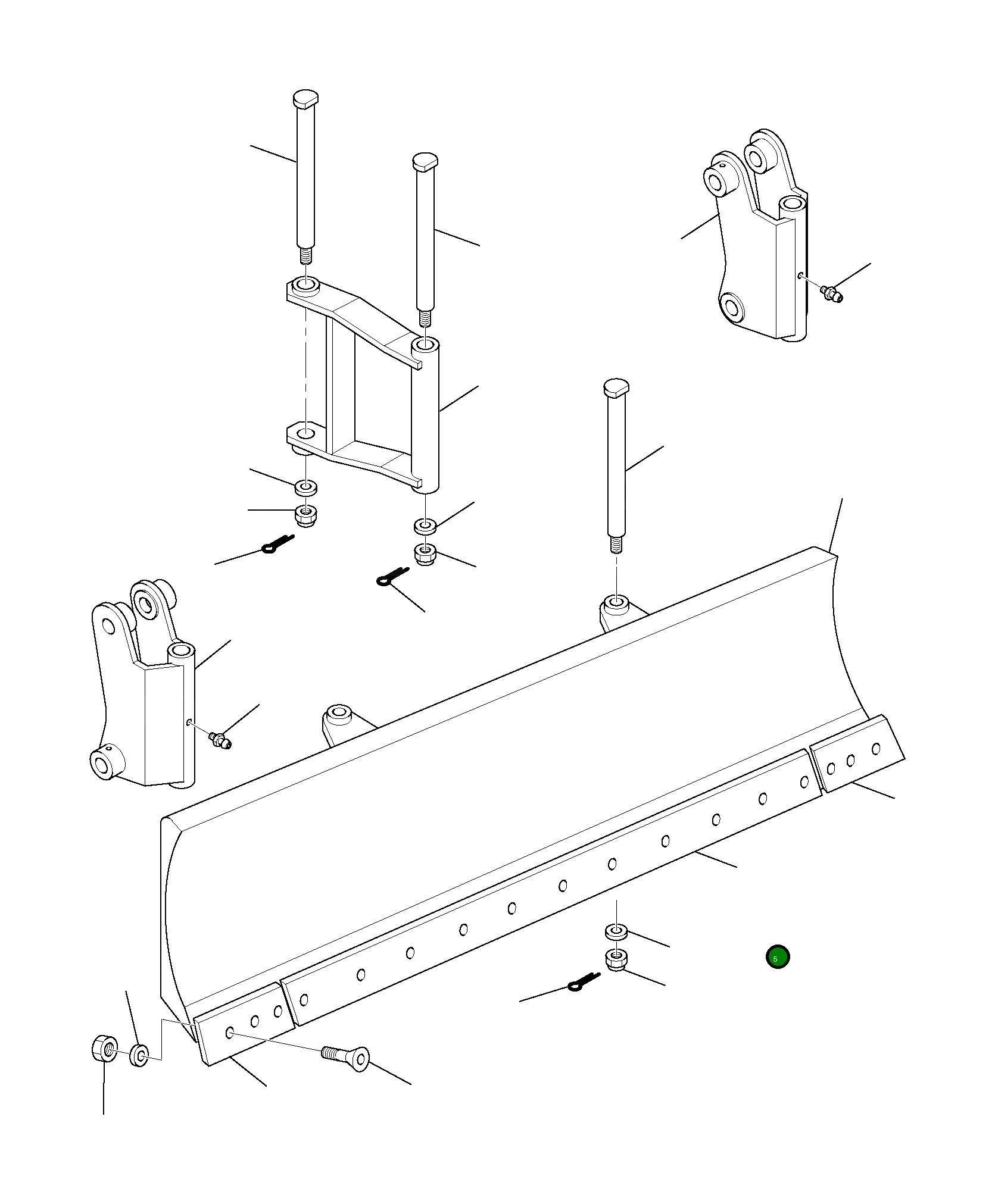 5