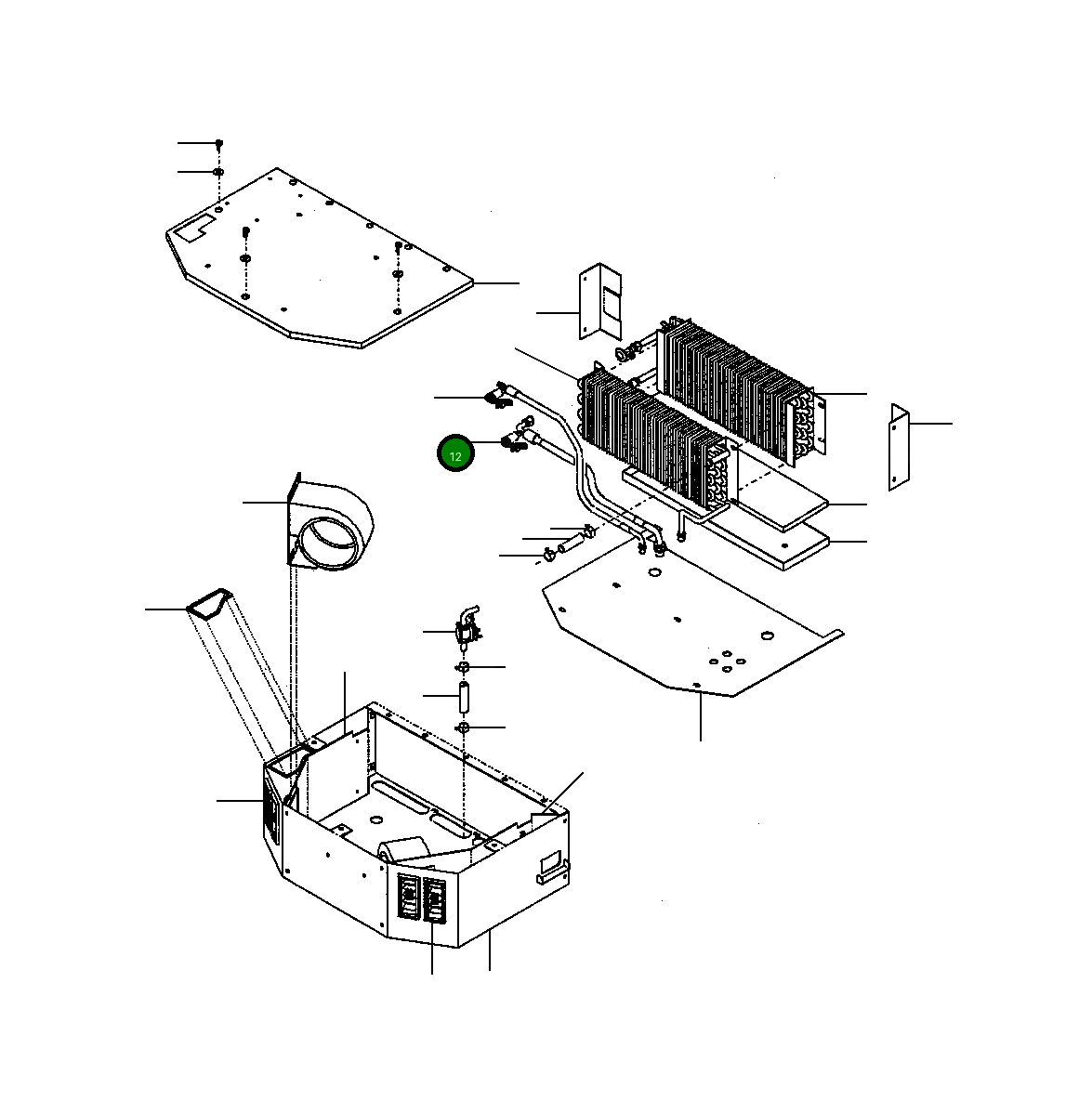 12