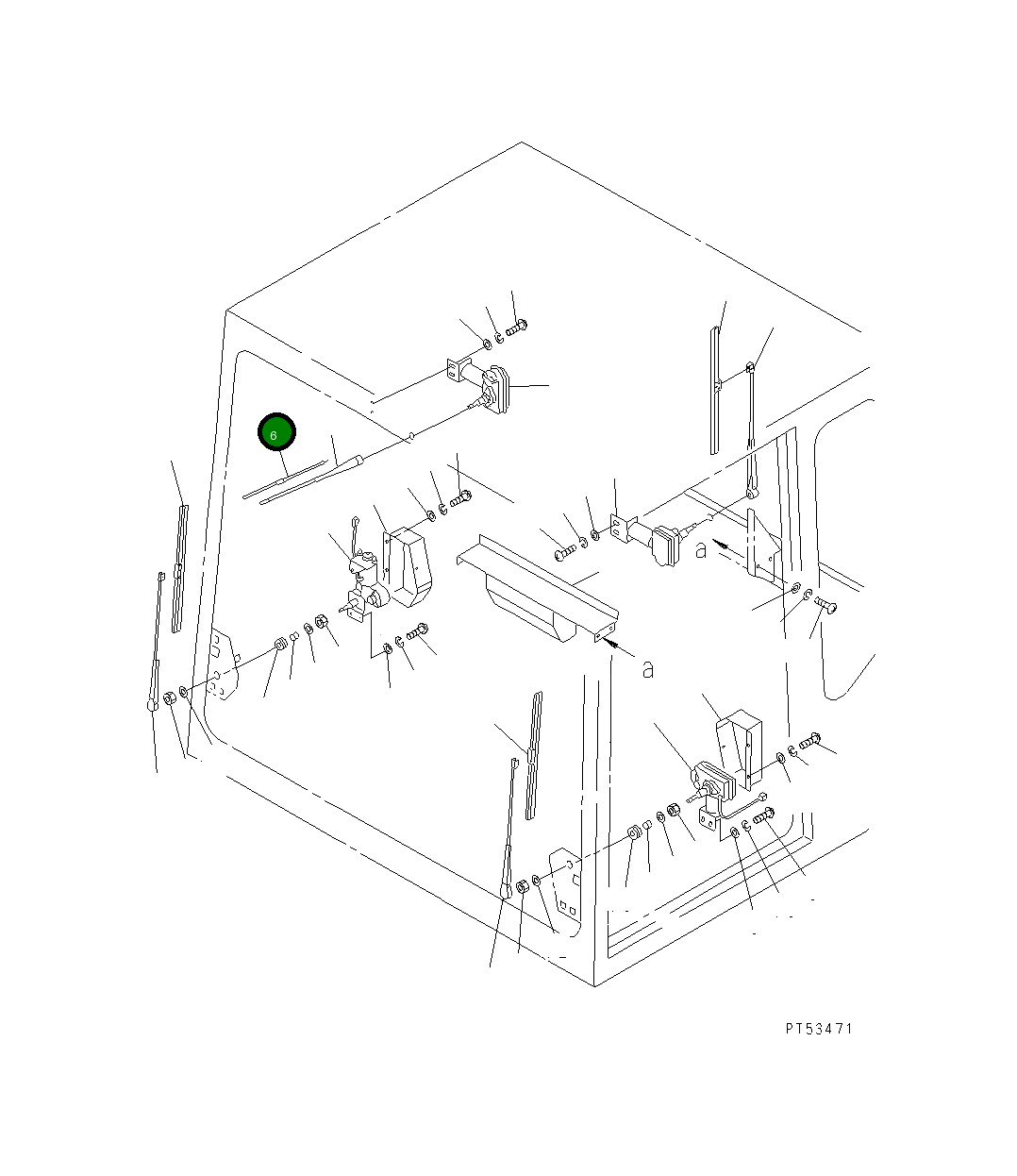 6

a

a

PT53471