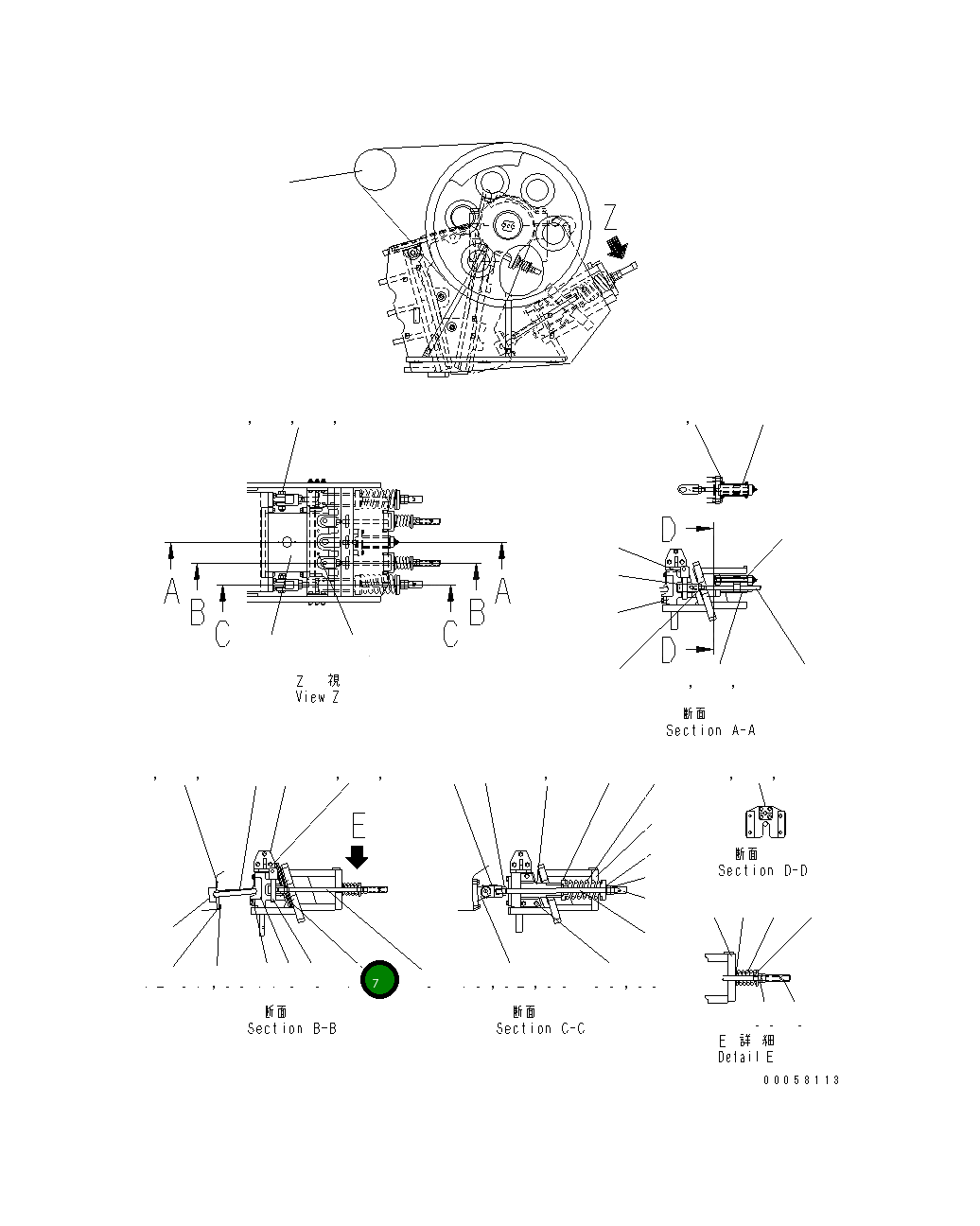 Z

A
B
C
C
B
A

Z 視
View Z

D
D

断面
Section A-A

E

7

断面
Section B-B

断面
Section C-C

断面
Section D-D

E 詳細
Detail E

00058113