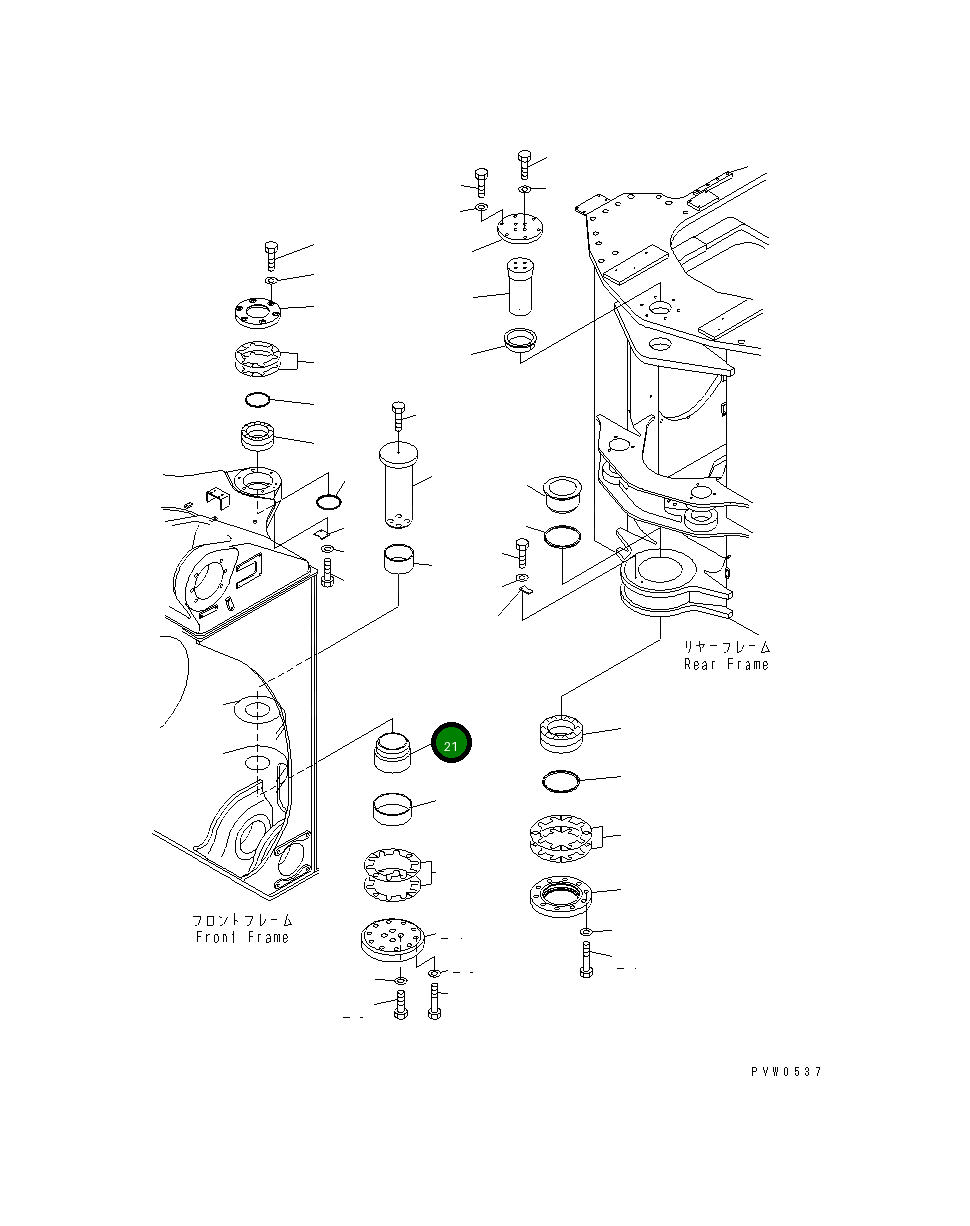 リヤーフレーム
Rear Frame

21

フロントフレーム
Front Frame

PVW0537