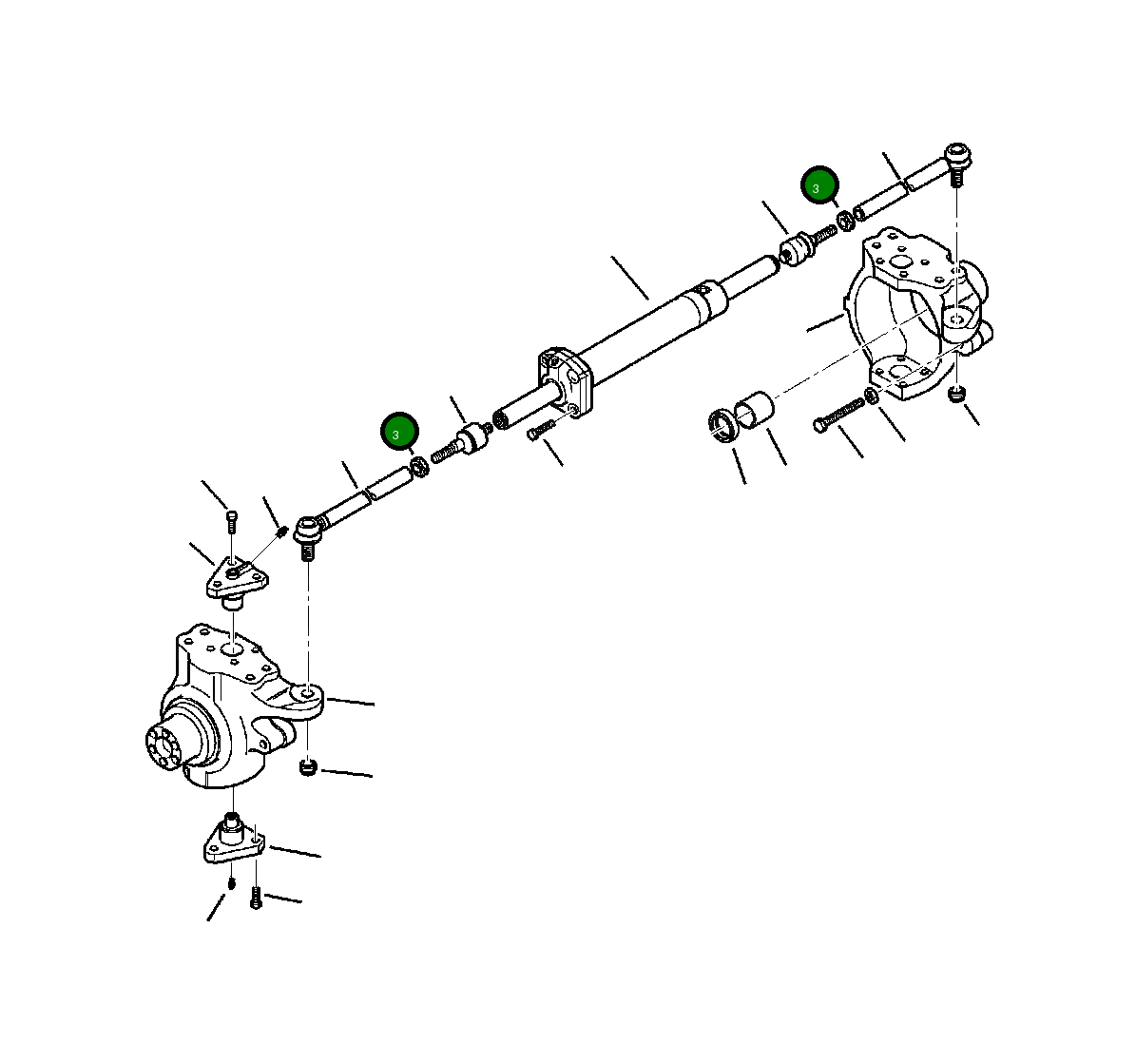 3

3