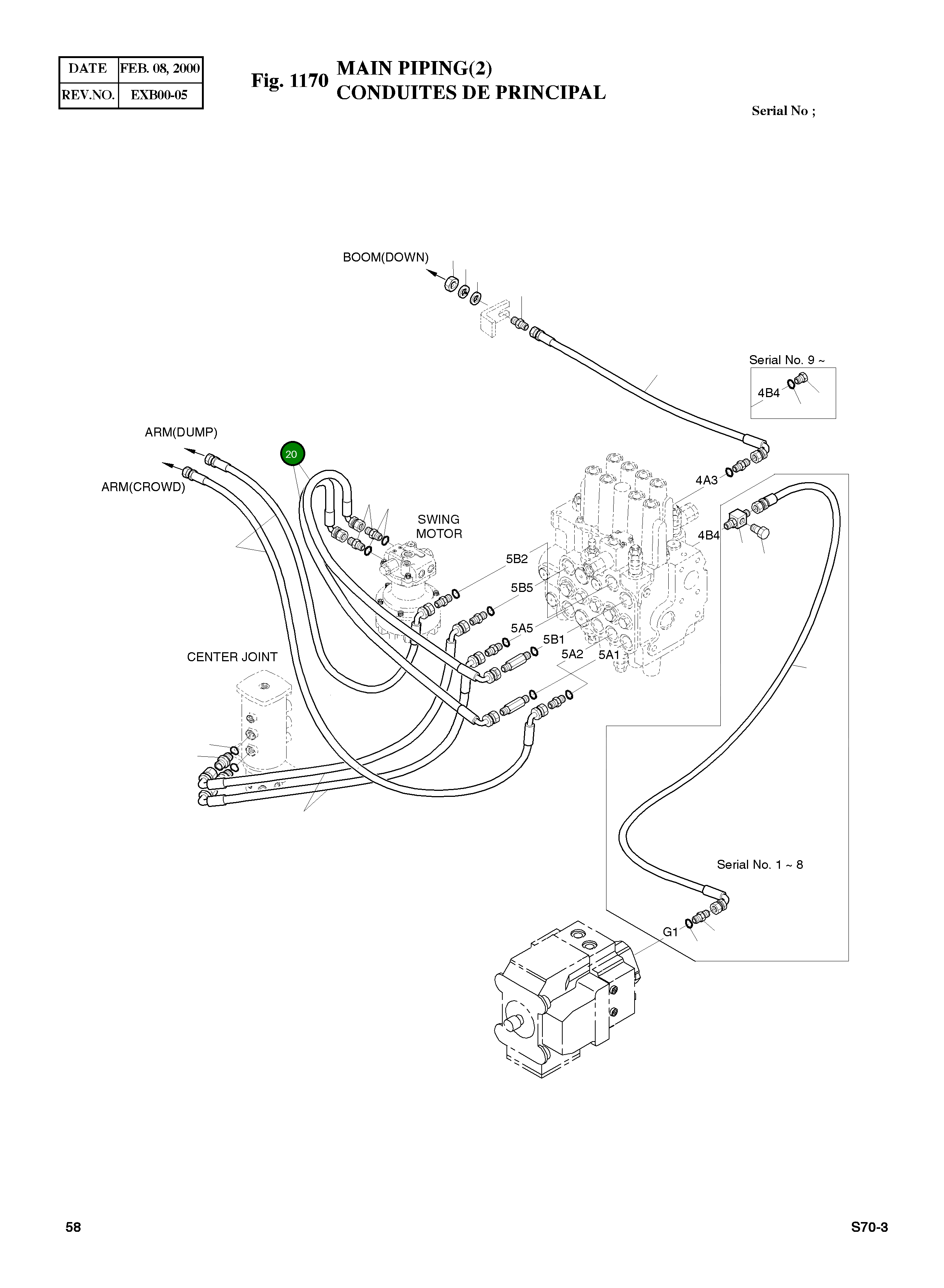 | DATE | FEB. 08, 2000 |
|---|---|
| REV.NO. | EXB00-05 |

Fig. 1170 MAIN PIPING(2)
CONDUITES DE PRINCIPAL

Serial No ;

BOOM(DOWN)

Serial No. 9 ~

4B4

ARM(DUMP)

20

ARM(CROWD)

4A3

SWING MOTOR

4B4

5B2

5B5

5A5

5B1

5A2

5A1

CENTER JOINT

Serial No. 1 ~ 8

G1

58

S70-3